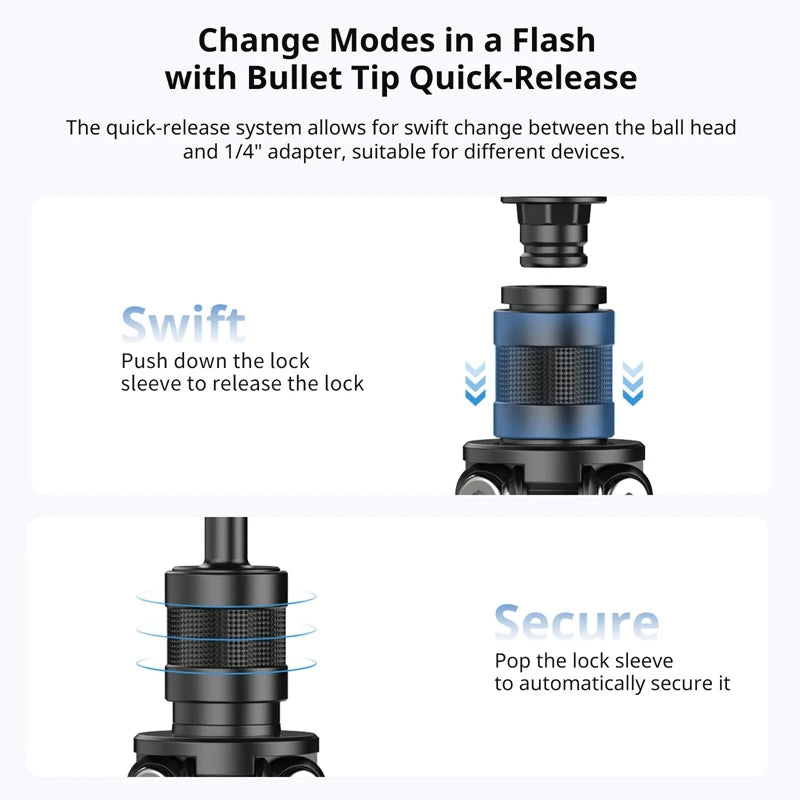 Change Modes in a Flash with Bullet Tip Quick-Release

The quick-release system allows for swift change between the ball head and 1/4" adapter, suitable for different devices.

Swift
Push down the lock sleeve to release the lock

Secure
Pop the lock sleeve to automatically secure it