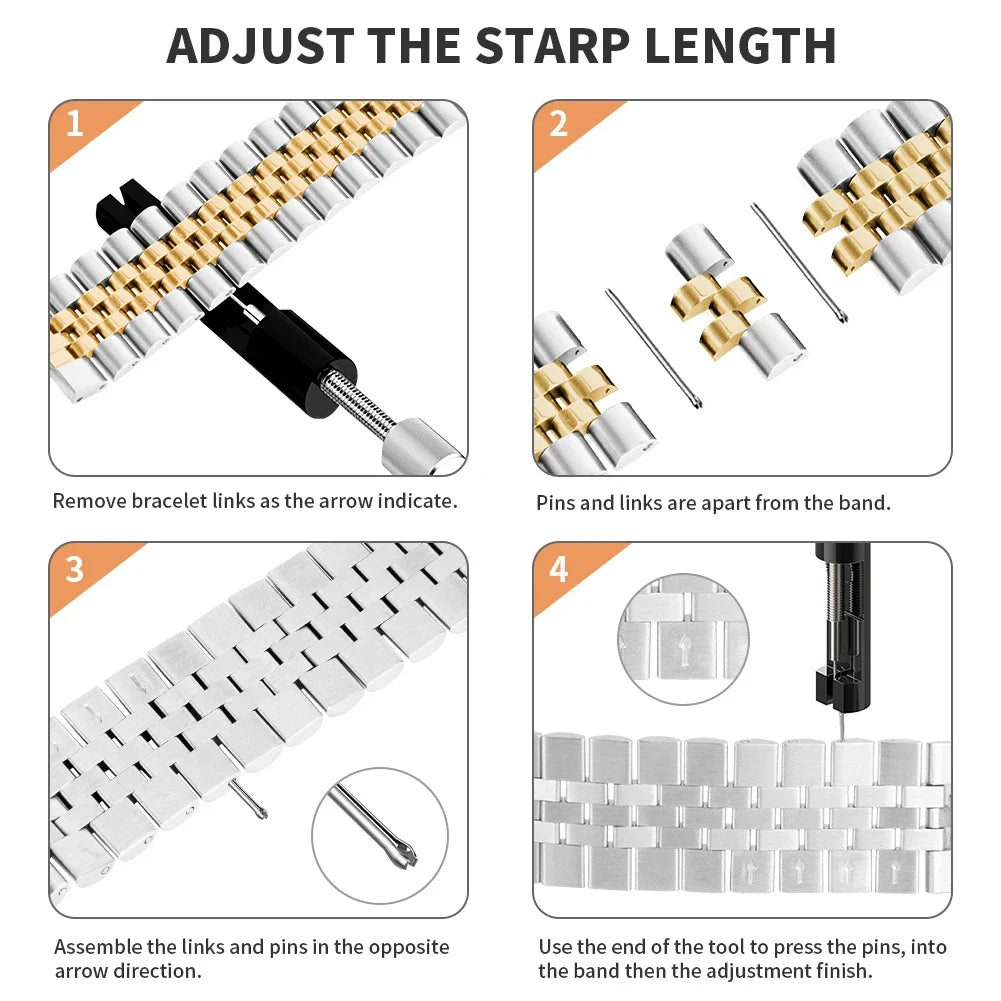 ADJUST THE STARP LENGTH

1

Remove bracelet links as the arrow indicate.

2

Pins and links are apart from the band.

3

Assemble the links and pins in the opposite arrow direction.

4

Use the end of the tool to press the pins, into the band then the adjustment finish.