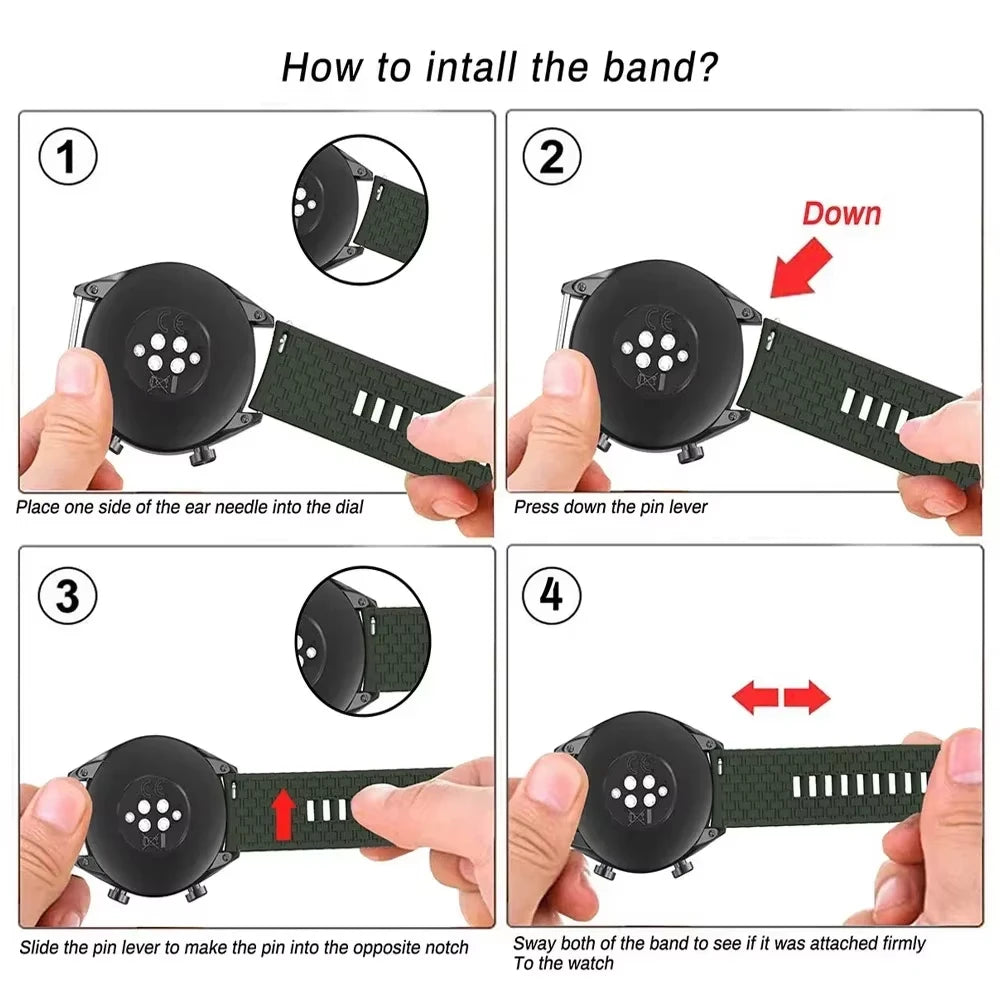 How to intall the band?

1

Place one side of the ear needle into the dial

2

Down

Press down the pin lever

3

Slide the pin lever to make the pin into the opposite notch

4

Sway both of the band to see if it was attached firmly To the watch