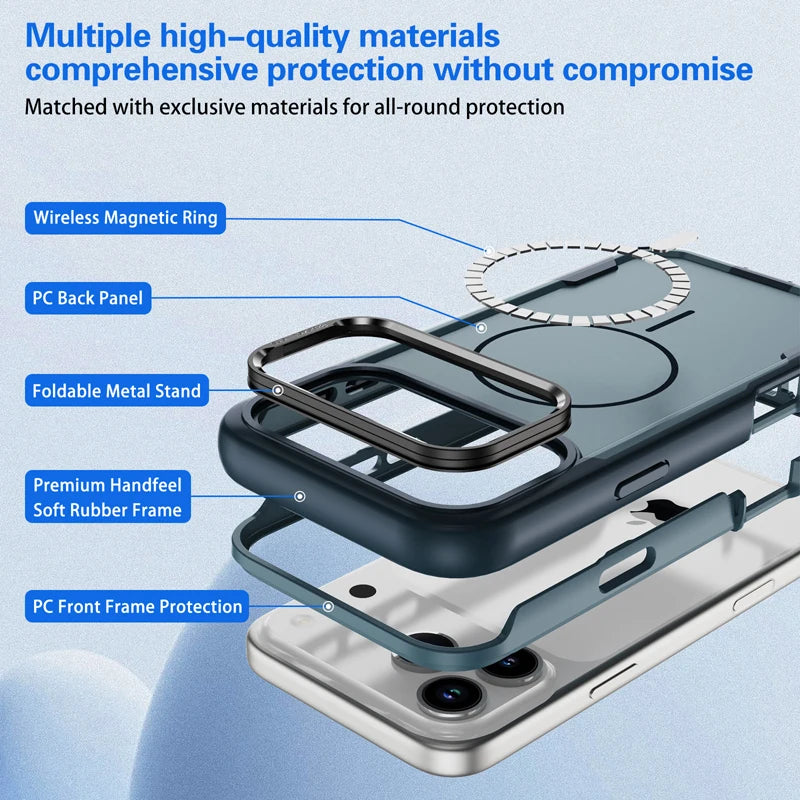 Multiple high–quality materials comprehensive protection without compromise

Matched with exclusive materials for all-round protection

Wireless Magnetic Ring

PC Back Panel

Foldable Metal Stand

Premium Handfeel Soft Rubber Frame

PC Front Frame Protection