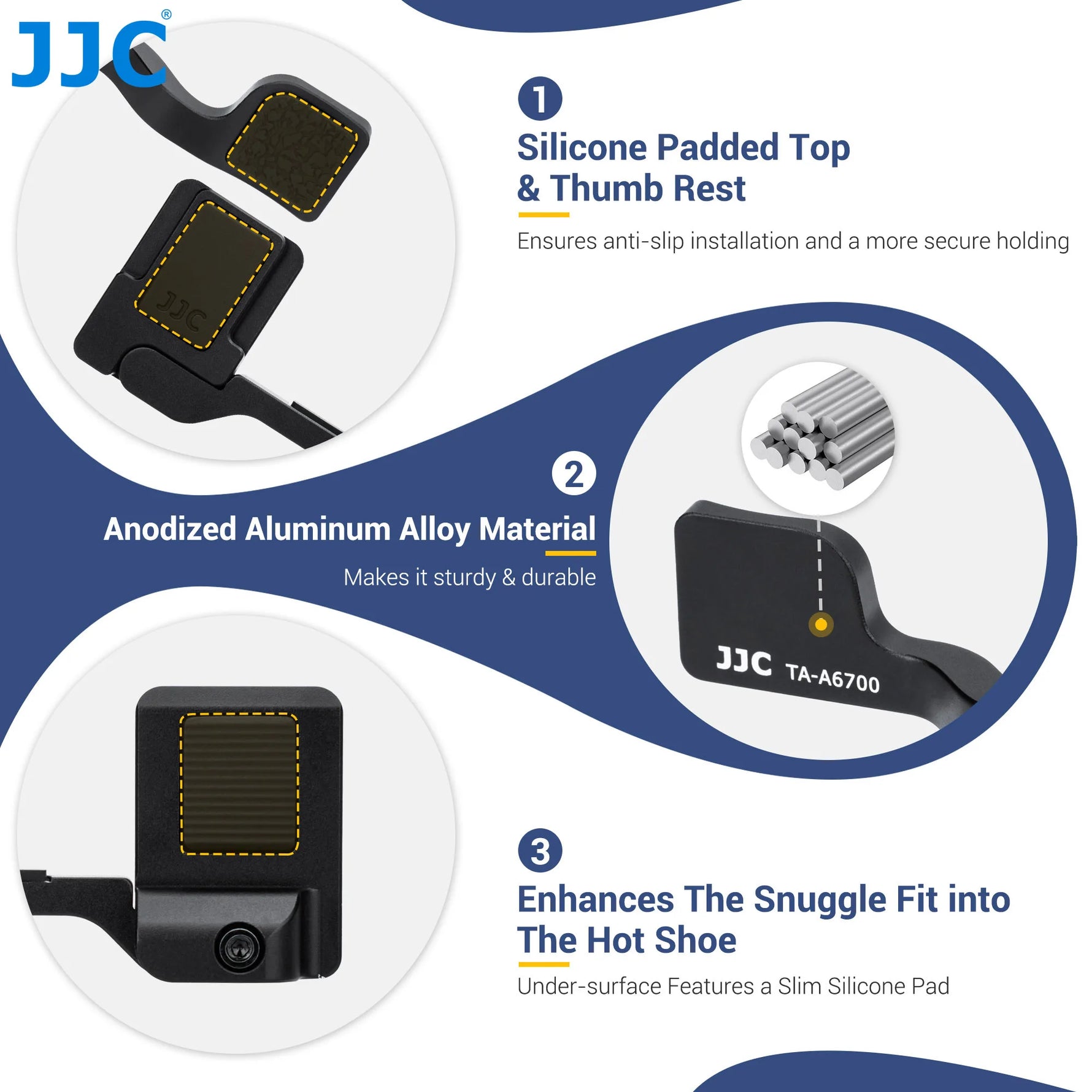 JJC®

JJC

1
Silicone Padded Top & Thumb Rest
Ensures anti-slip installation and a more secure holding

2
Anodized Aluminum Alloy Material
Makes it sturdy & durable

JJC TA-A6700

3
Enhances The Snuggle Fit into The Hot Shoe
Under-surface Features a Slim Silicone Pad