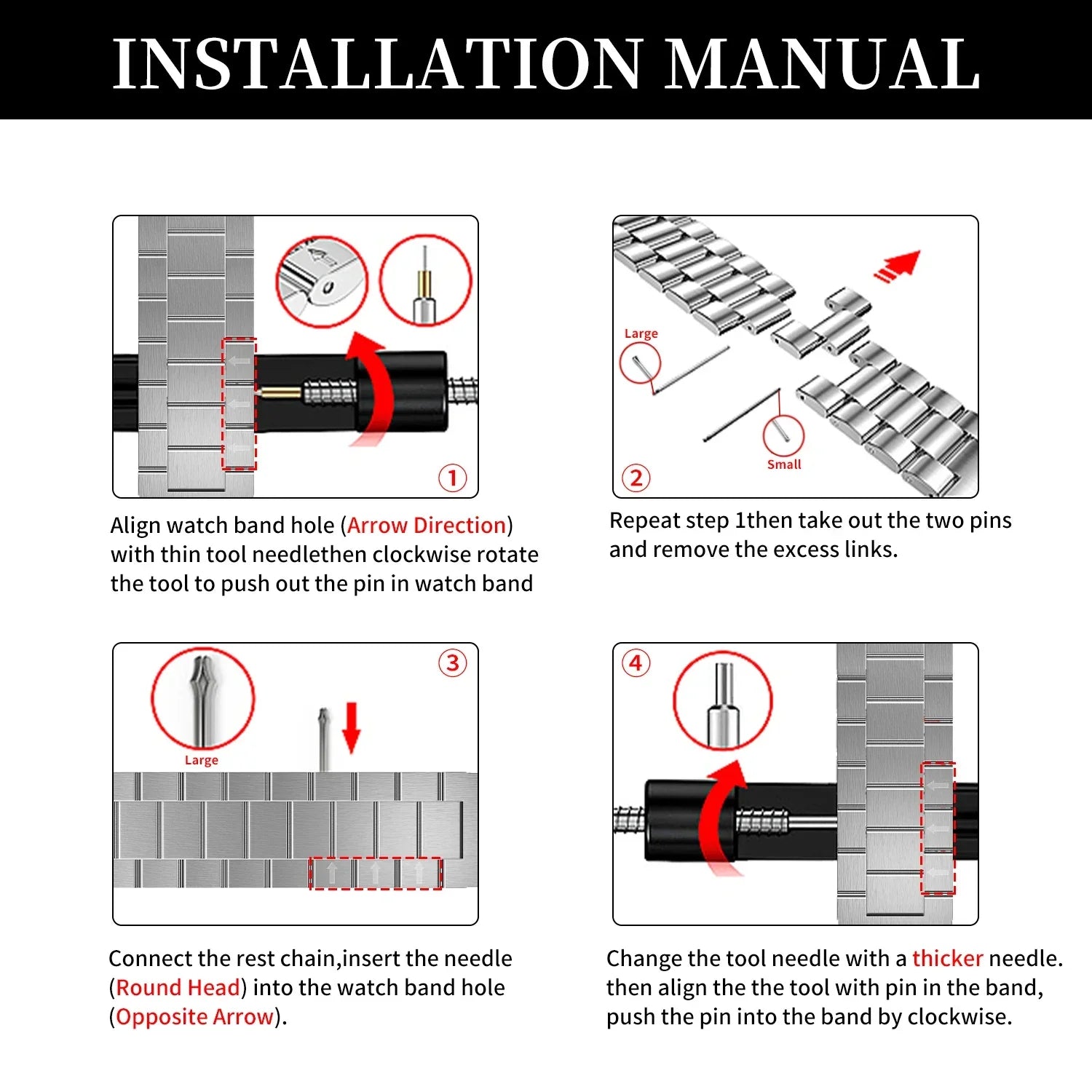 INSTALLATION MANUAL

①

Align watch band hole (Arrow Direction) with thin tool needlethen clockwise rotate the tool to push out the pin in watch band

Large

Small

②

Repeat step 1then take out the two pins and remove the excess links.

③

Large

Connect the rest chain,insert the needle (Round Head) into the watch band hole (Opposite Arrow).

④

Change the tool needle with a thicker needle. then align the the tool with pin in the band, push the pin into the band by clockwise.