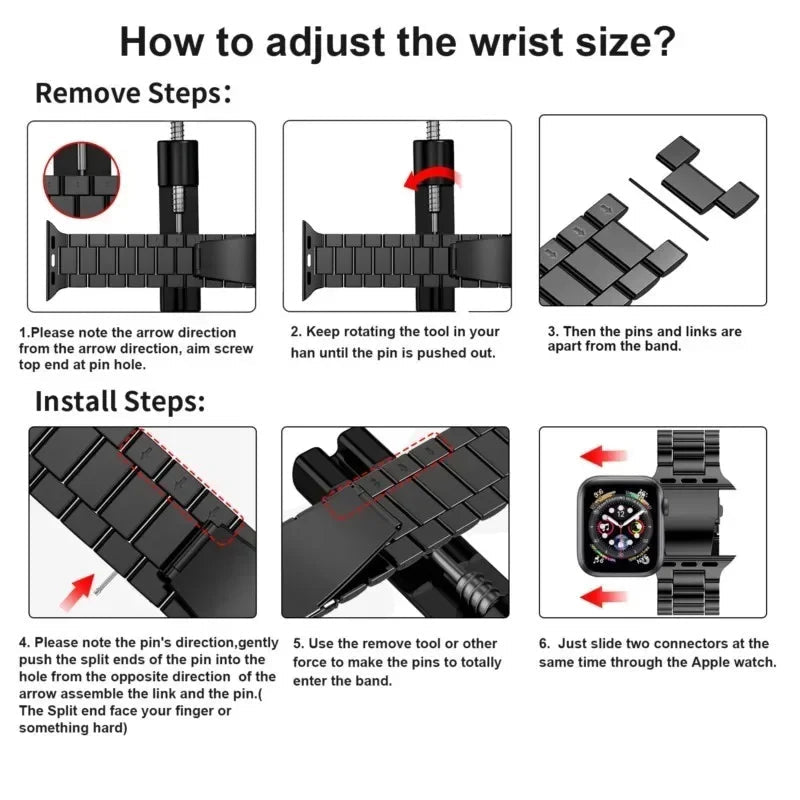 How to adjust the wrist size?

Remove Steps:

1.Please note the arrow direction from the arrow direction, aim screw top end at pin hole.

2. Keep rotating the tool in your han until the pin is pushed out.

3. Then the pins and links are apart from the band.

Install Steps:

4. Please note the pin's direction,gently push the split ends of the pin into the hole from the opposite direction of the arrow assemble the link and the pin.( The Split end face your finger or something hard)

5. Use the remove tool or other force to make the pins to totally enter the band.

6. Just slide two connectors at the same time through the Apple watch.