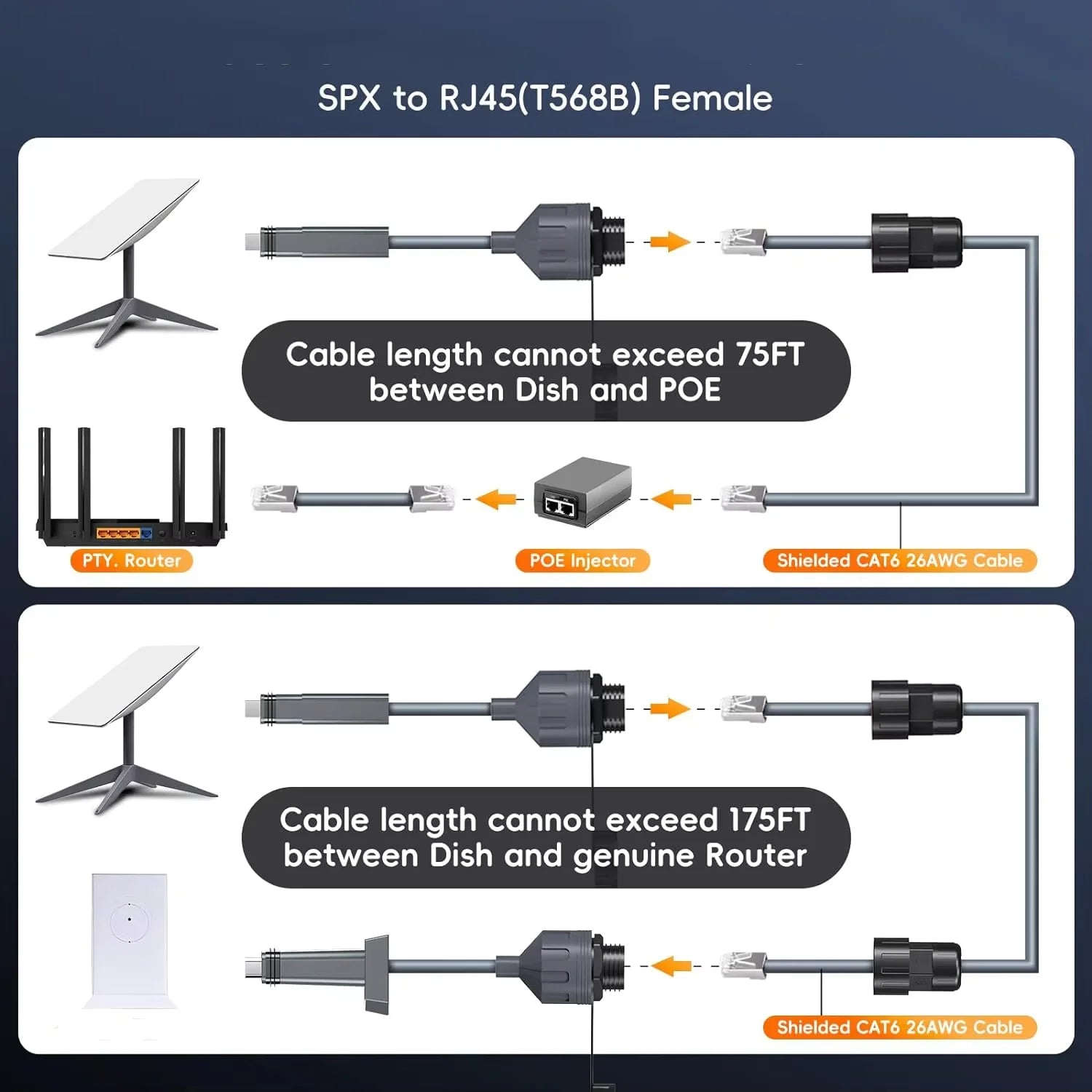 SPX to RJ45(T568B) Female

Cable length cannot exceed 75FT between Dish and POE

PTY. Router

POE Injector

Shielded CAT6 26AWG Cable

Cable length cannot exceed 175FT between Dish and genuine Router

Shielded CAT6 26AWG Cable