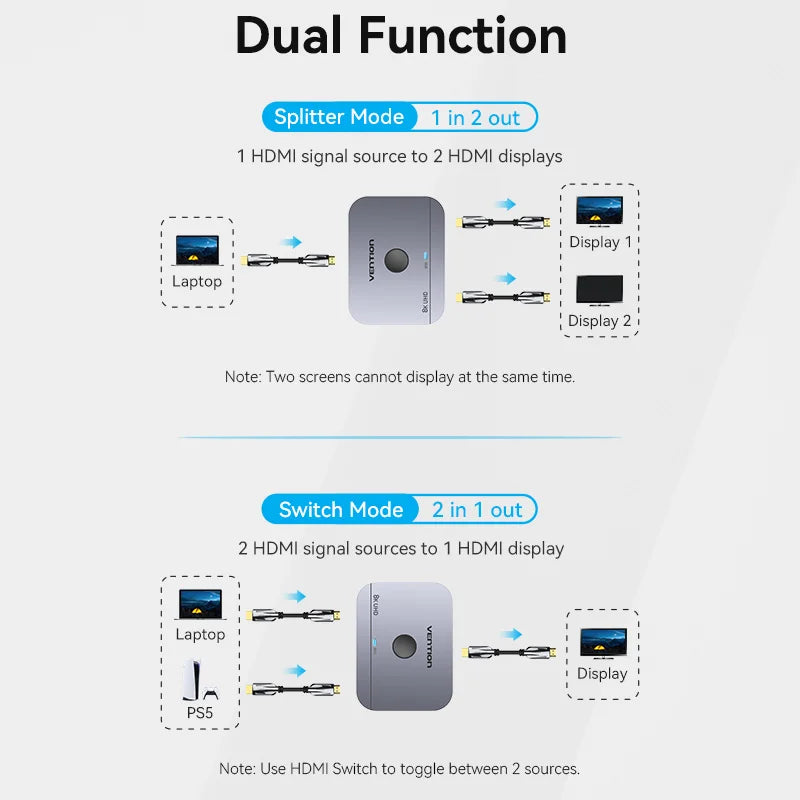 Dual Function

Splitter Mode 1 in 2 out

1 HDMI signal source to 2 HDMI displays

Laptop

VENTION

8K UHD

Display 1

Display 2

Note: Two screens cannot display at the same time.

Switch Mode 2 in 1 out

2 HDMI signal sources to 1 HDMI display

Laptop

PS5

8K UHD

VENTION

Display

Note: Use HDMI Switch to toggle between 2 sources.