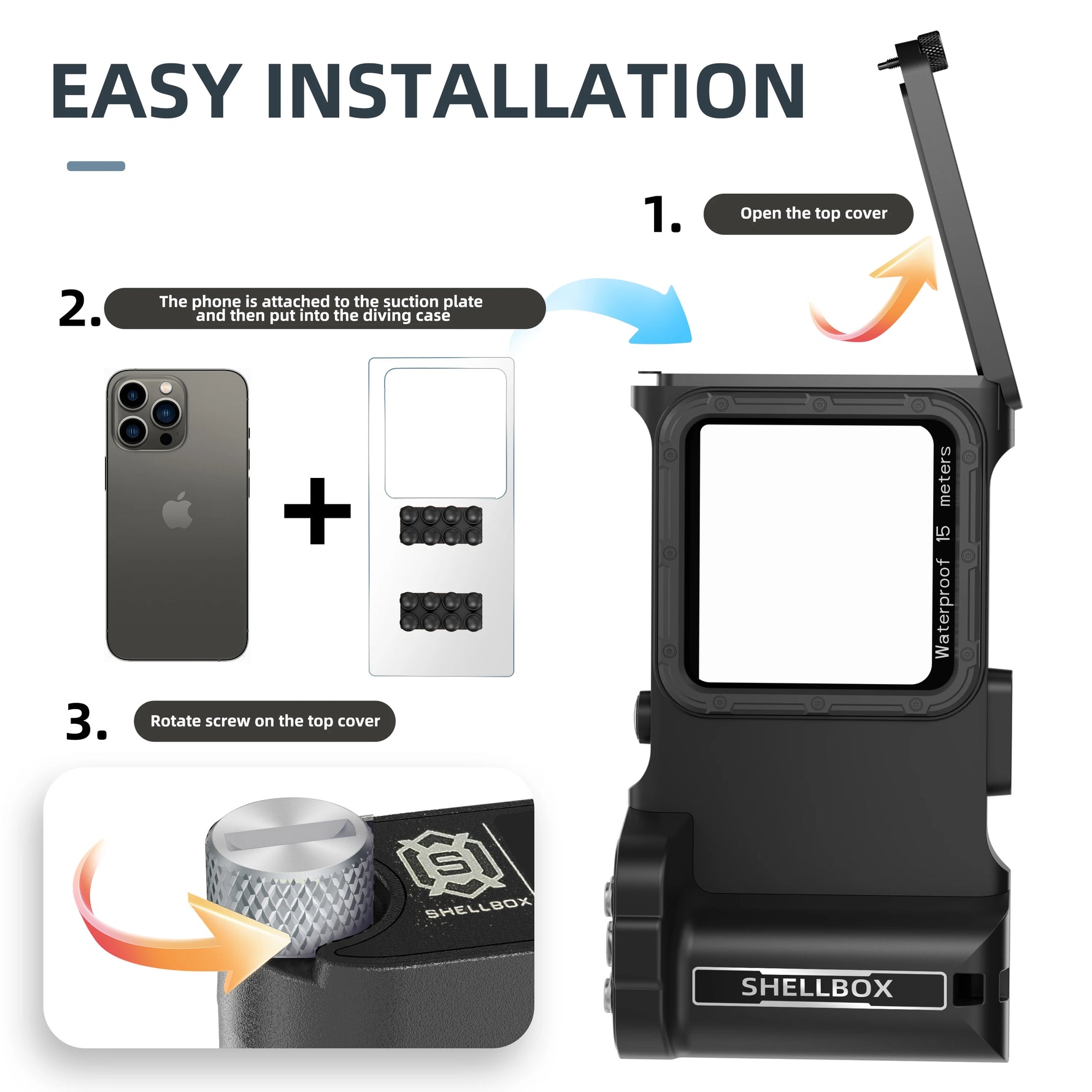 EASY INSTALLATION

1. Open the top cover

2. The phone is attached to the suction plate and then put into the diving case

Waterproof 15 meters

3. Rotate screw on the top cover

SHELLBOX

SHELLBOX