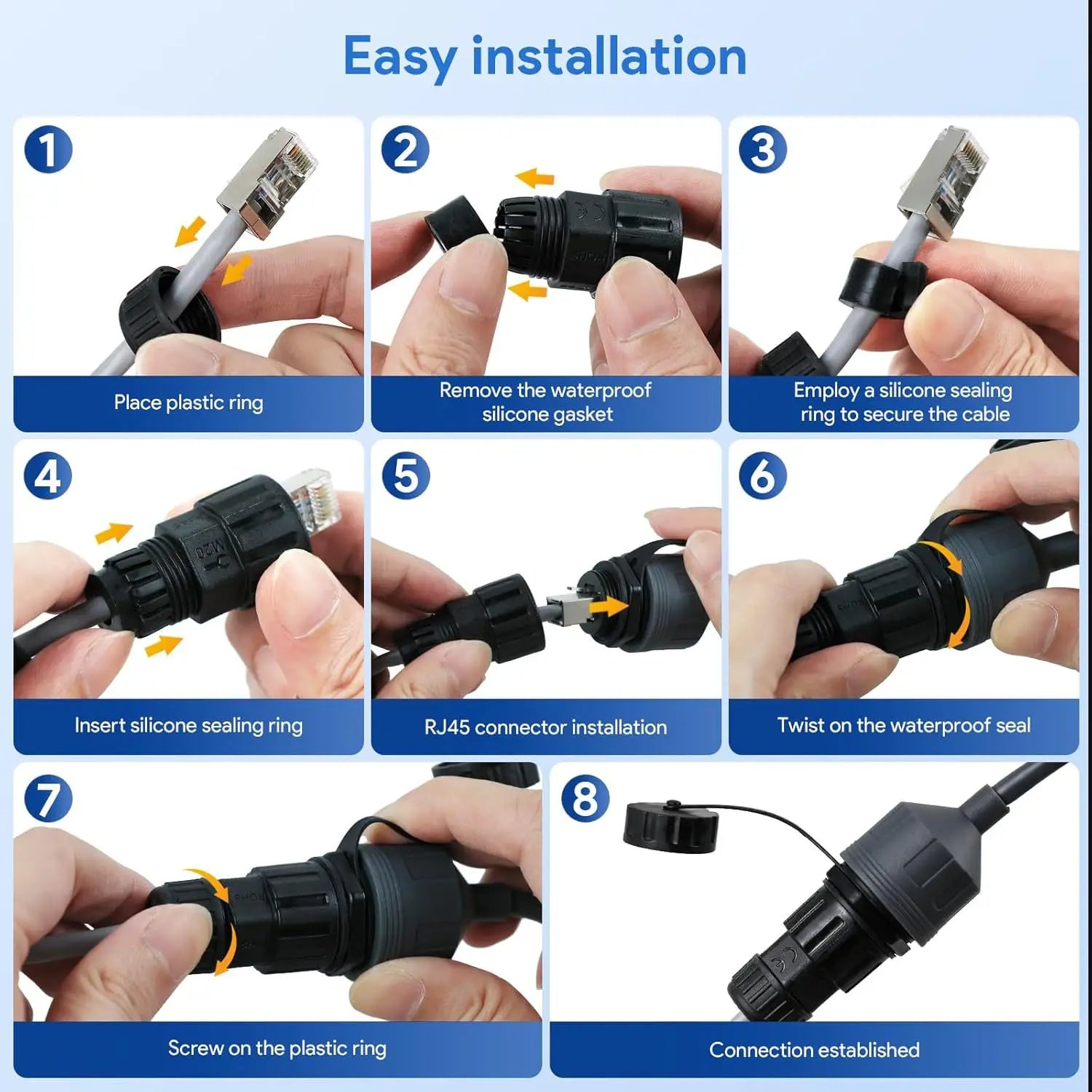 Easy installation

1

Place plastic ring

2

Remove the waterproof silicone gasket

3

Employ a silicone sealing ring to secure the cable

4

M20

Insert silicone sealing ring

5

RJ45 connector installation

6

Twist on the waterproof seal

7

Screw on the plastic ring

8

Connection established