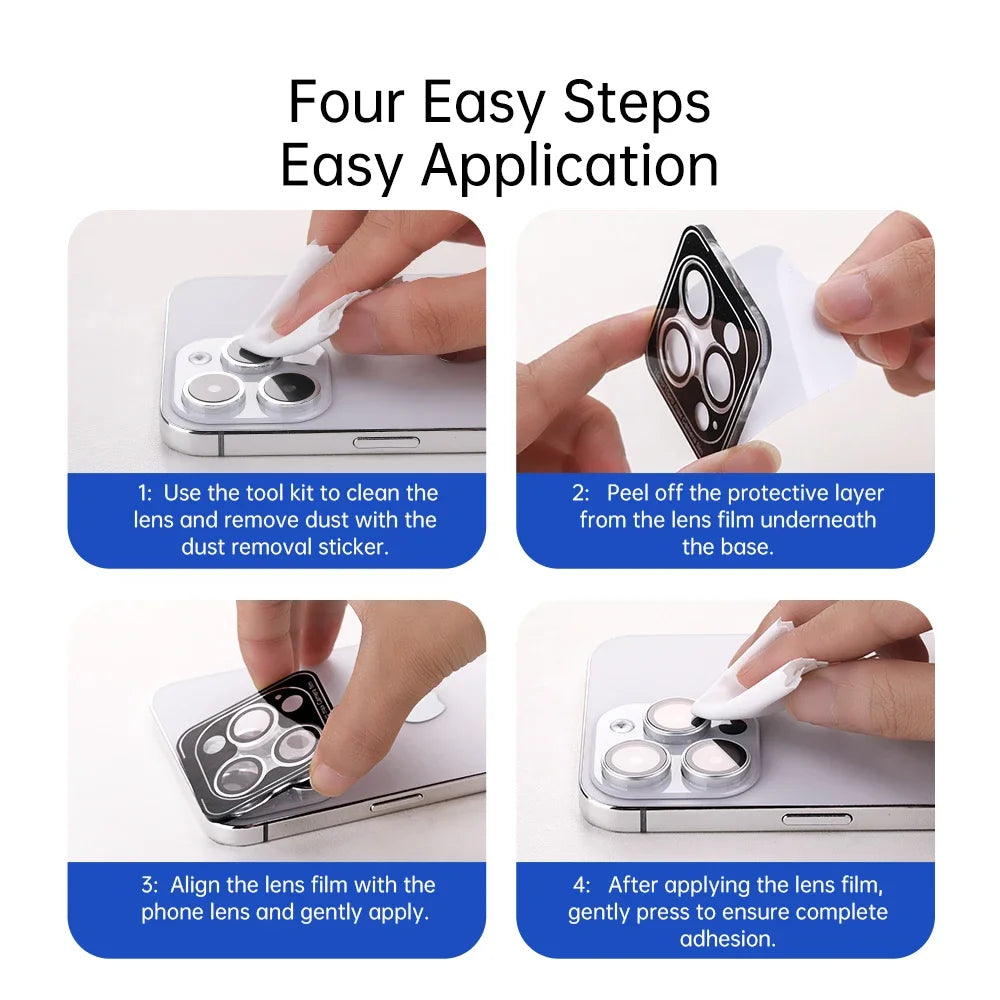 Four Easy Steps
Easy Application

1: Use the tool kit to clean the lens and remove dust with the dust removal sticker.

2: Peel off the protective layer from the lens film underneath the base.

3: Align the lens film with the phone lens and gently apply.

4: After applying the lens film, gently press to ensure complete adhesion.