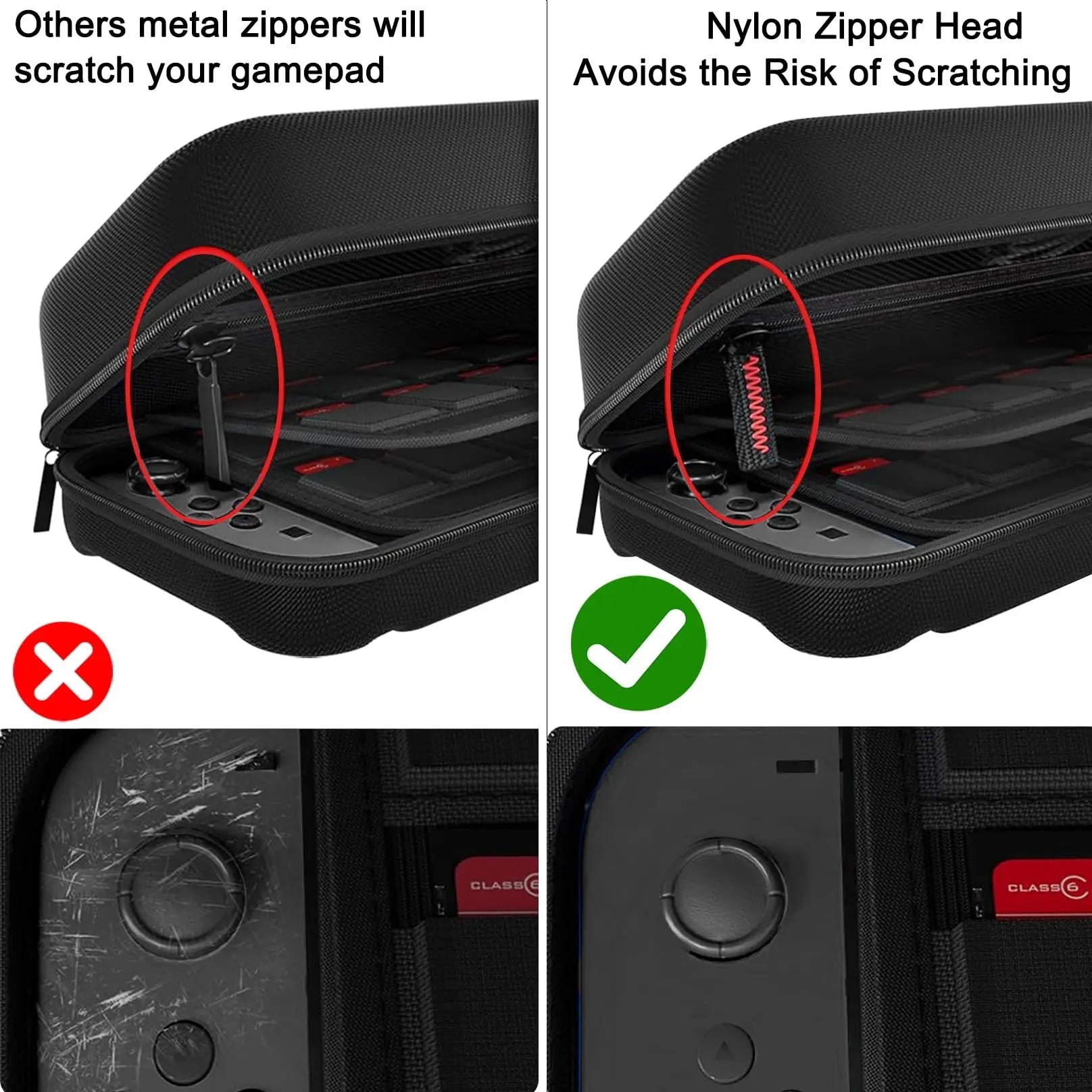 Others metal zippers will scratch your gamepad

Nylon Zipper Head
Avoids the Risk of Scratching

CLASS 6

CLASS 6