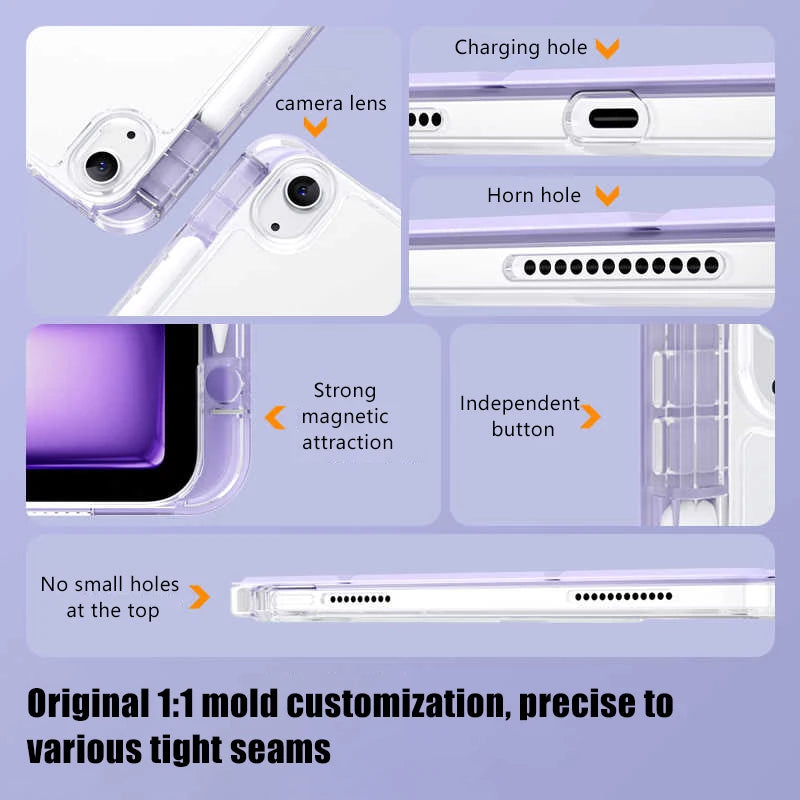 camera lens

Charging hole

Horn hole

Strong magnetic attraction

Independent button

No small holes at the top

Original 1:1 mold customization, precise to various tight seams