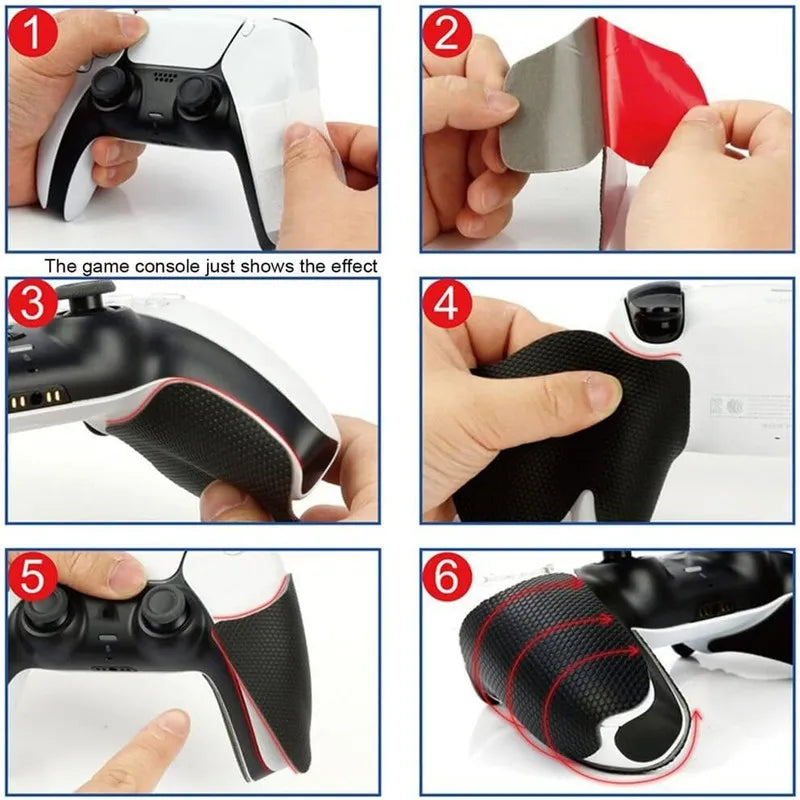 1

2

The game console just shows the effect

3

4

5

6