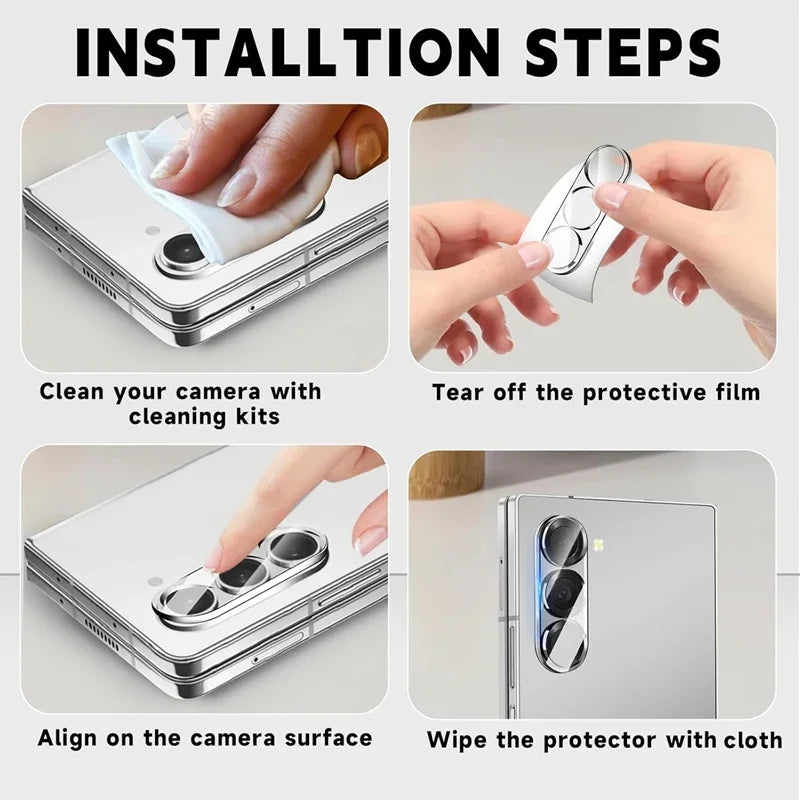 INSTALLTION STEPS

Clean your camera with cleaning kits

Tear off the protective film

Align on the camera surface

Wipe the protector with cloth