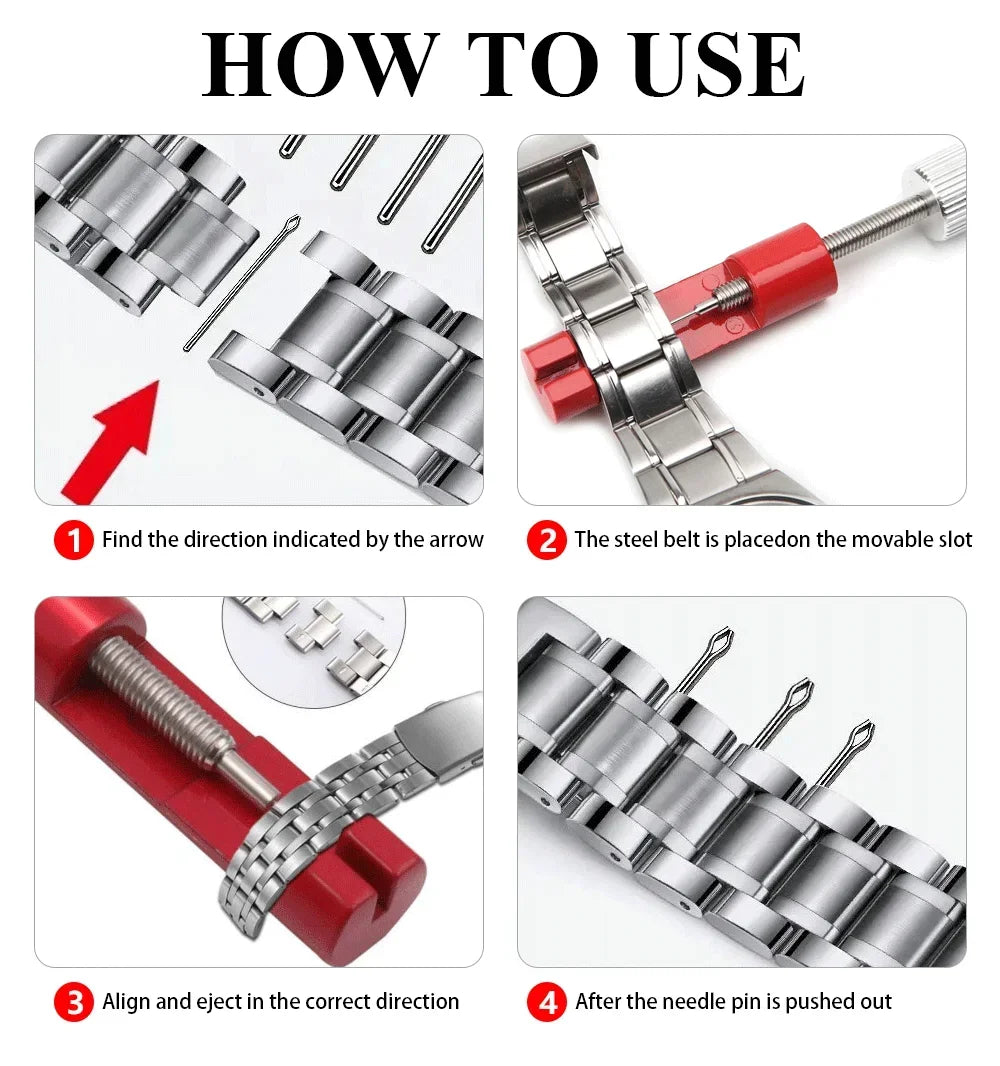 HOW TO USE

1 Find the direction indicated by the arrow

2 The steel belt is placedon the movable slot

3 Align and eject in the correct direction

4 After the needle pin is pushed out