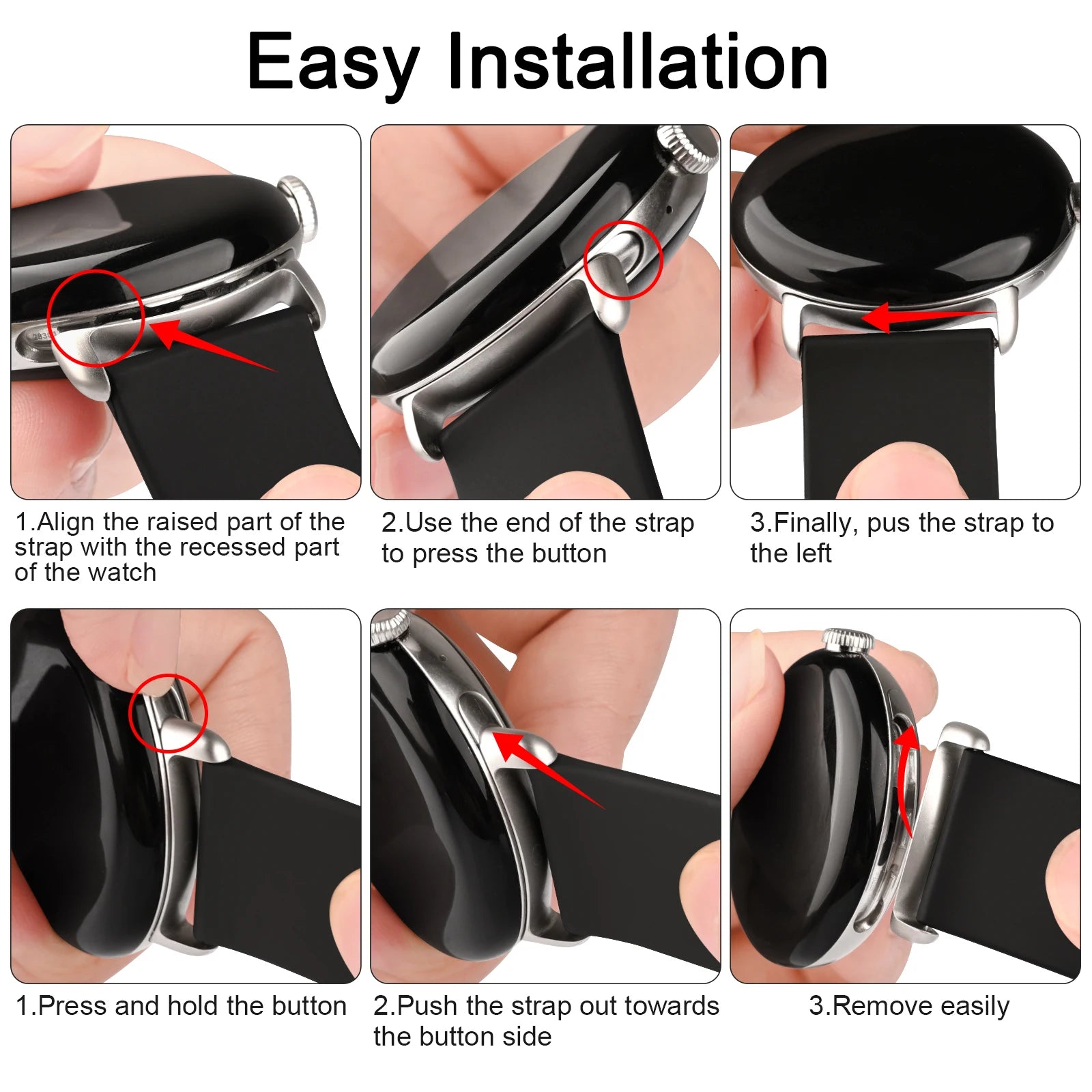 Easy Installation

1.Align the raised part of the strap with the recessed part of the watch

2.Use the end of the strap to press the button

3.Finally, pus the strap to the left

1.Press and hold the button

2.Push the strap out towards the button side

3.Remove easily