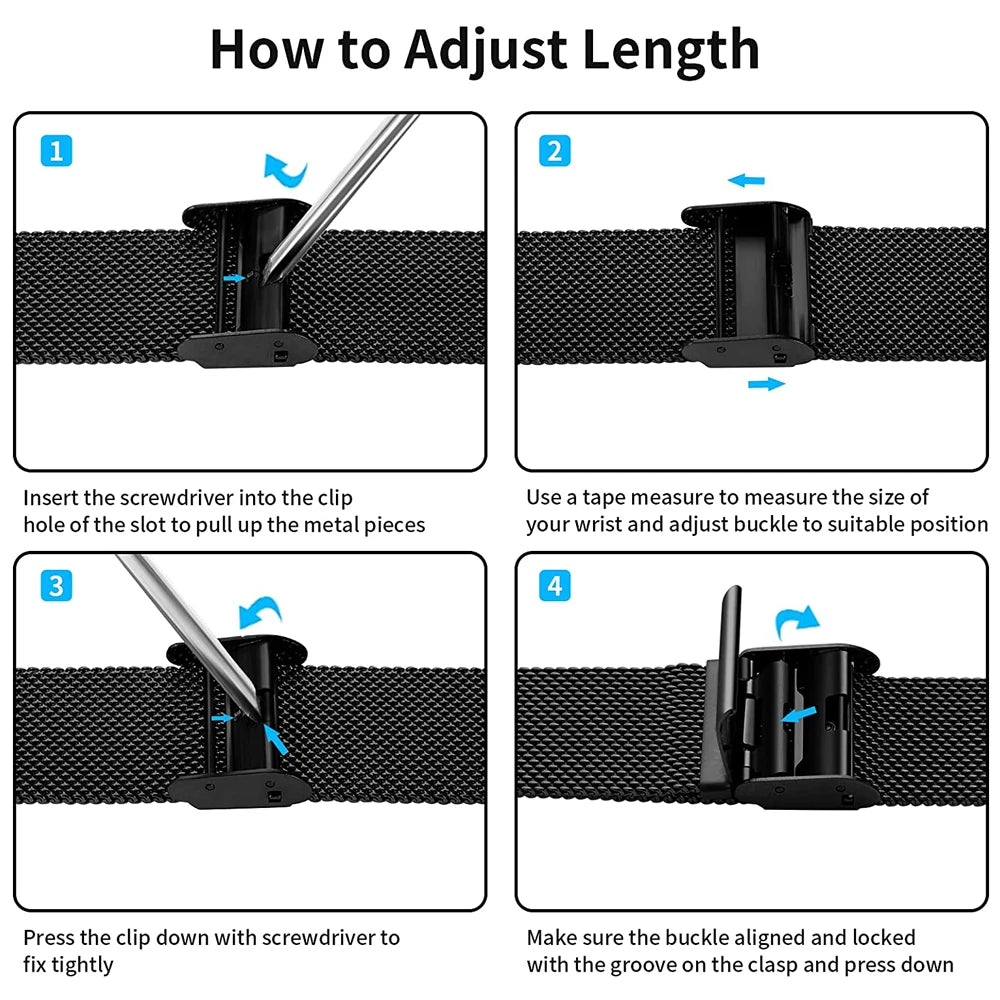 How to Adjust Length

1

Insert the screwdriver into the clip hole of the slot to pull up the metal pieces

2

Use a tape measure to measure the size of your wrist and adjust buckle to suitable position

3

Press the clip down with screwdriver to fix tightly

4

Make sure the buckle aligned and locked with the groove on the clasp and press down