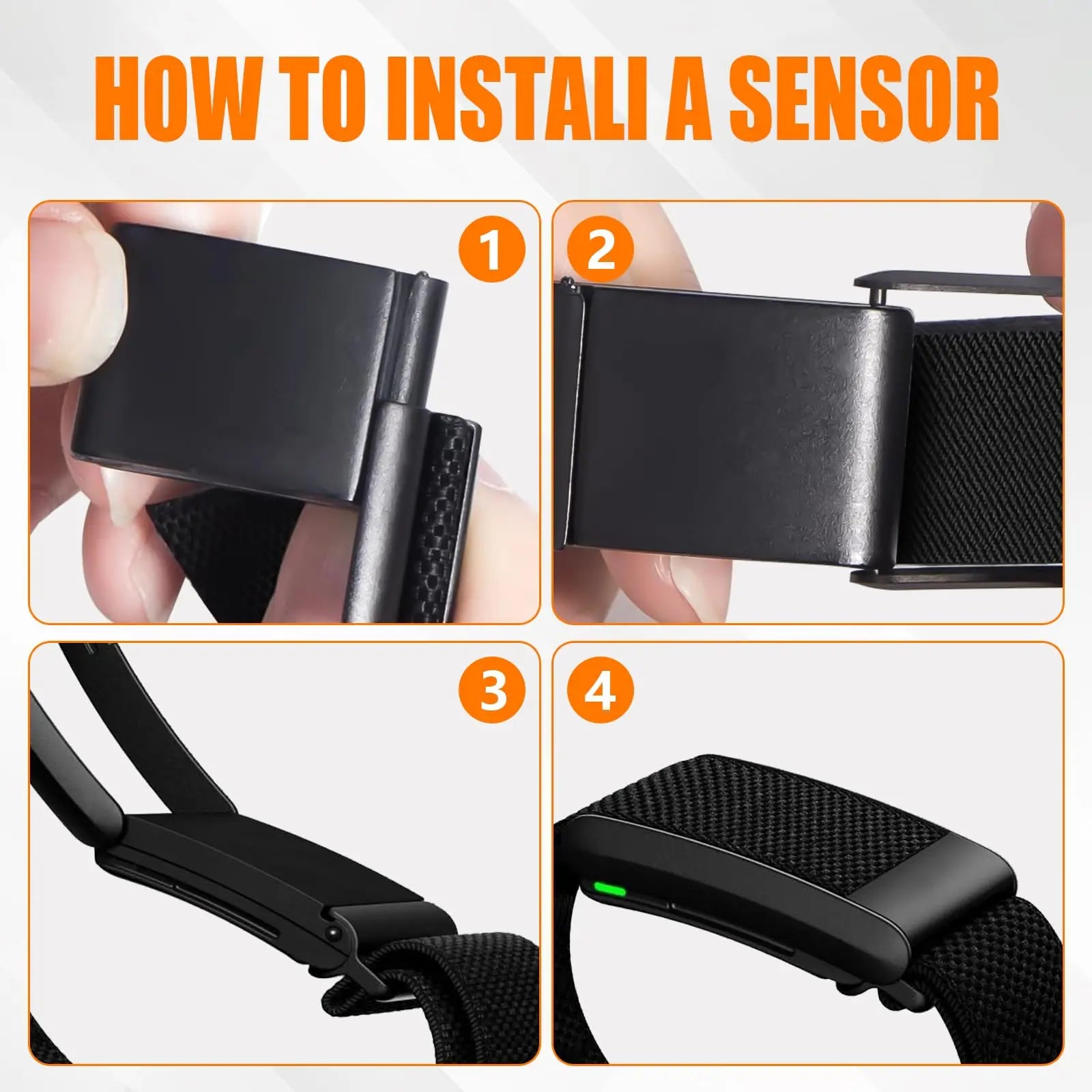 HOW TO INSTALI A SENSOR

1

2

3

4