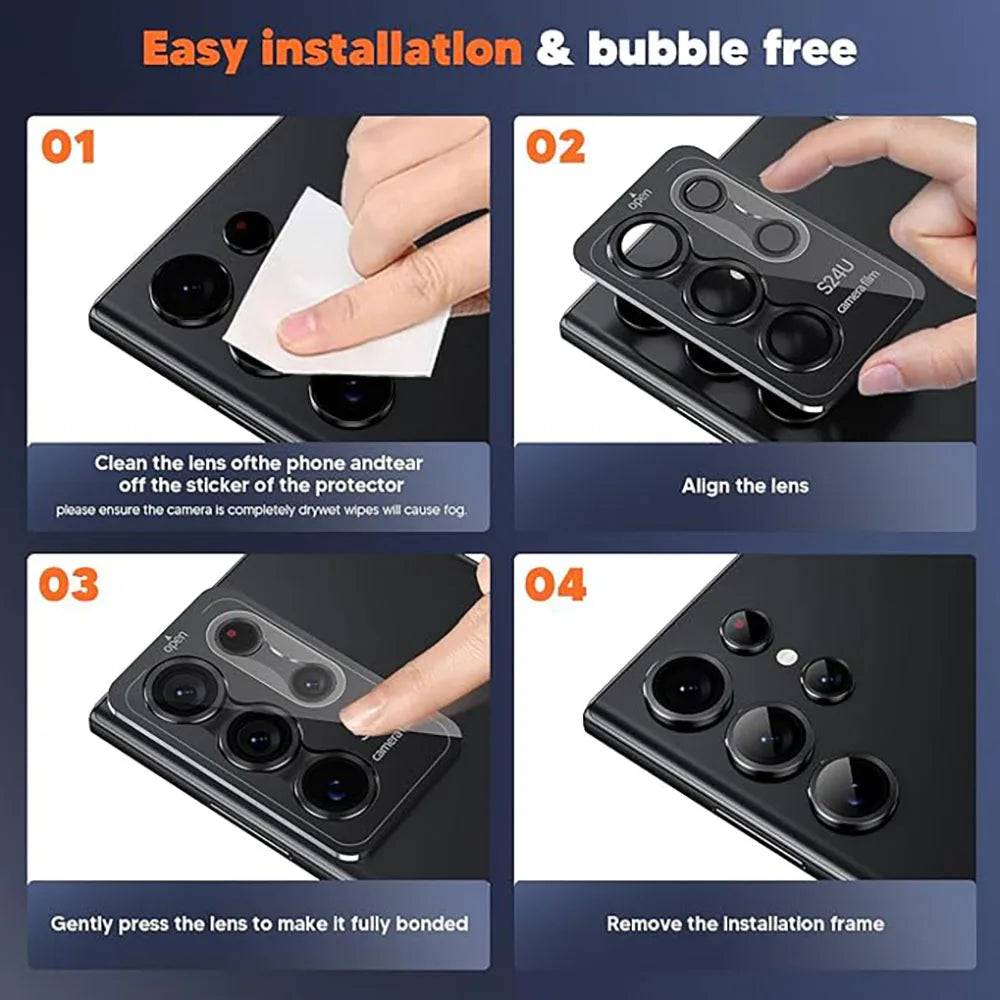 Easy installation & bubble free

01

Clean the lens ofthe phone andtear off the sticker of the protector

please ensure the camera is completely drywet wipes will cause fog.

02

open

S24U

camera film

Align the lens

03

open

camera

Gently press the lens to make it fully bonded

04

Remove the installation frame