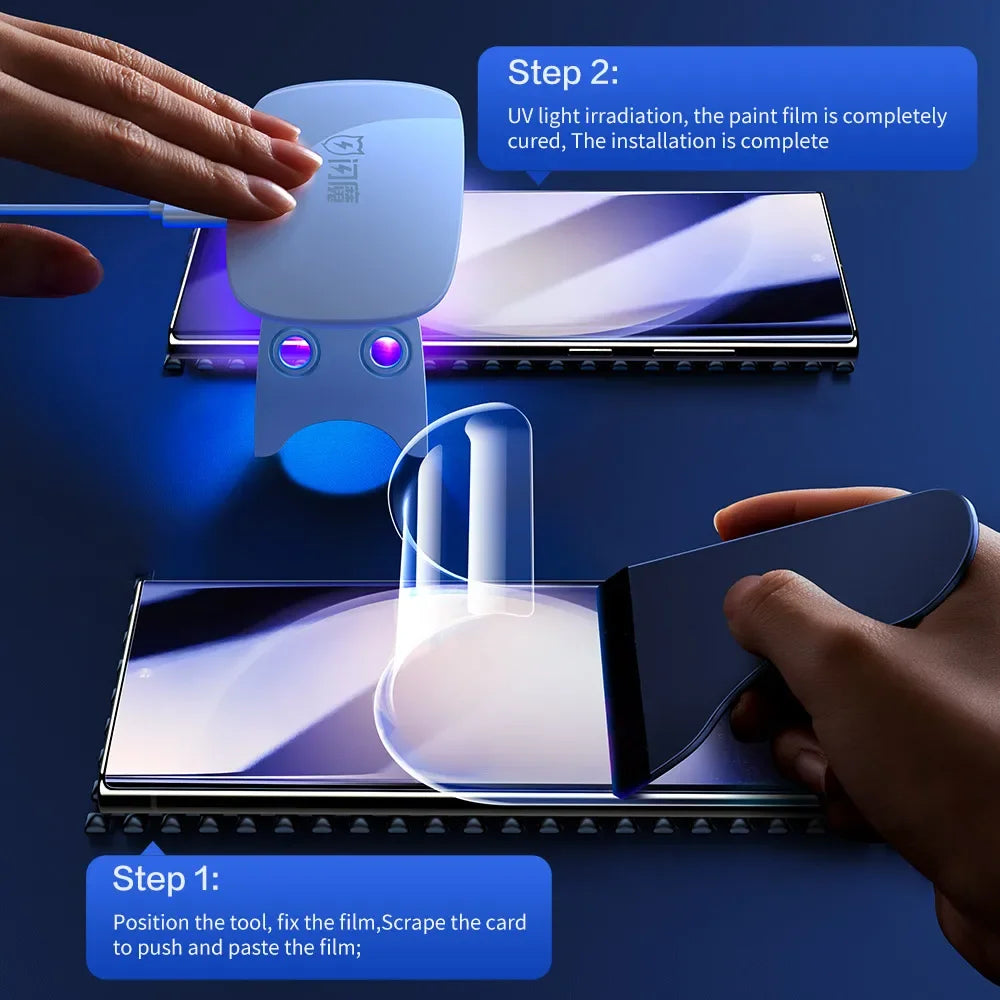 Step 2:
UV light irradiation, the paint film is completely cured, The installation is complete

闪魔

Step 1:
Position the tool, fix the film,Scrape the card to push and paste the film;