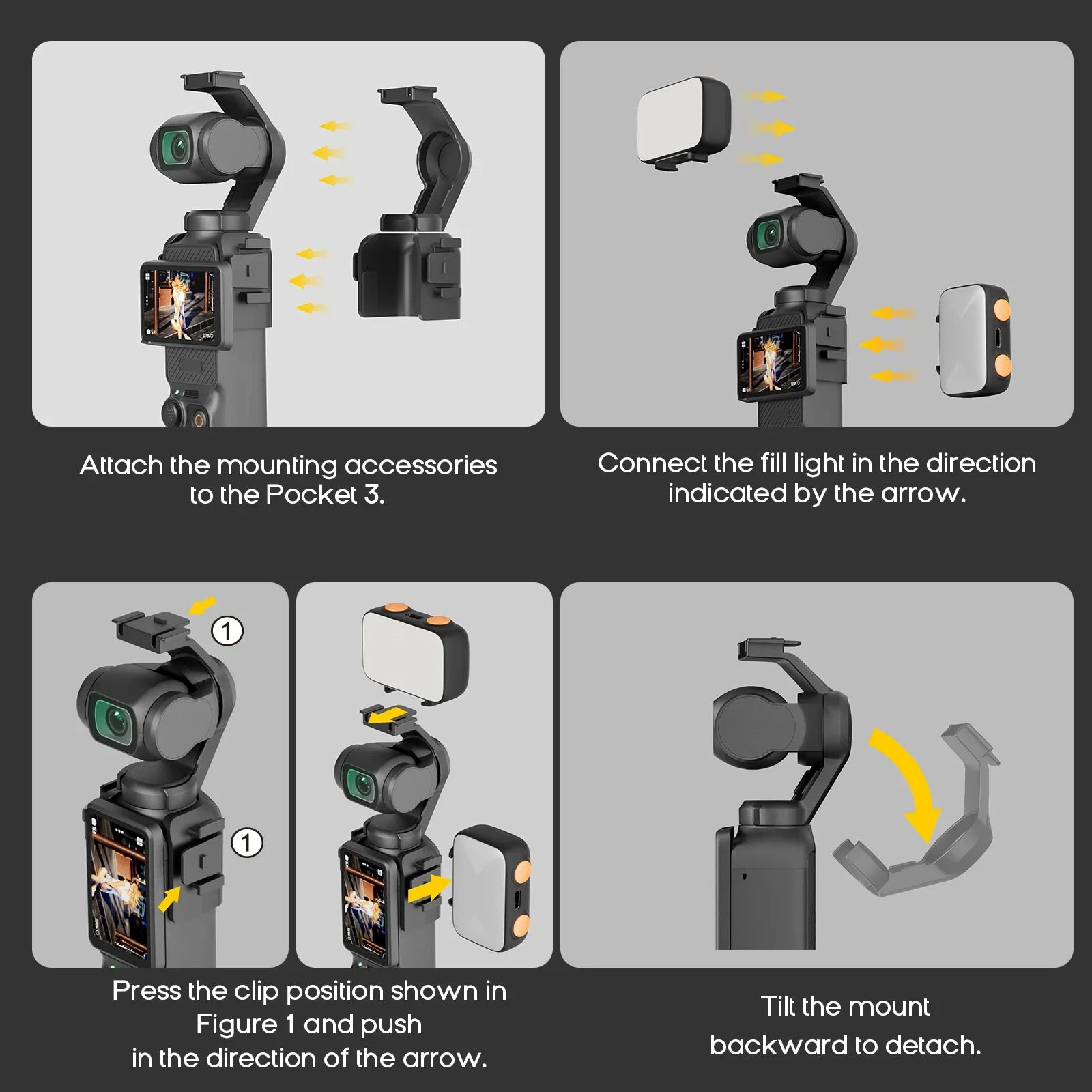 Attach the mounting accessories to the Pocket 3.

Connect the fill light in the direction indicated by the arrow.

1

1

Press the clip position shown in Figure 1 and push in the direction of the arrow.

Tilt the mount backward to detach.