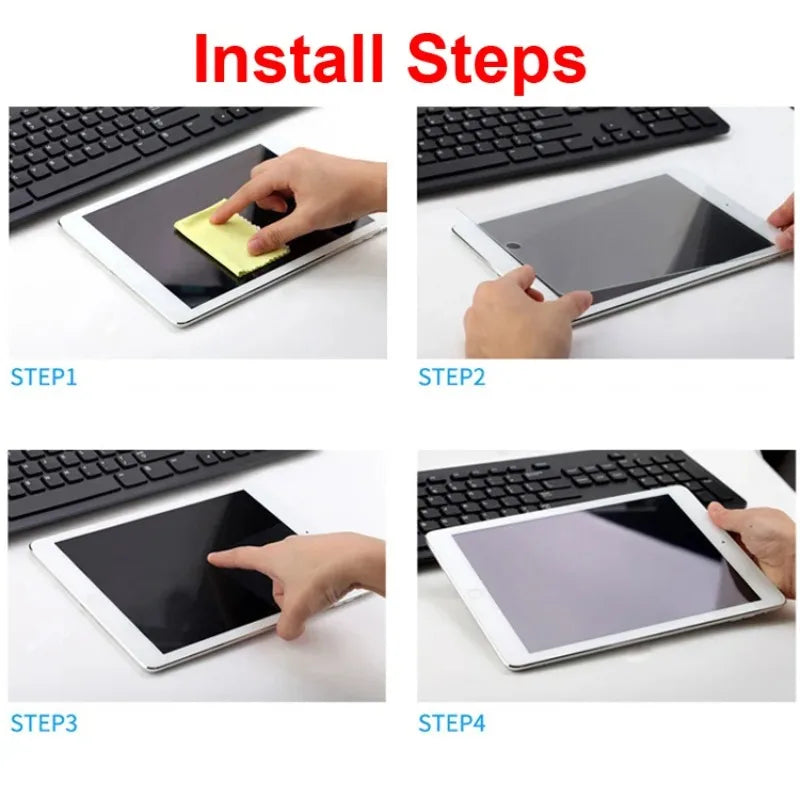 Install Steps

STEP1

STEP2

STEP3

STEP4