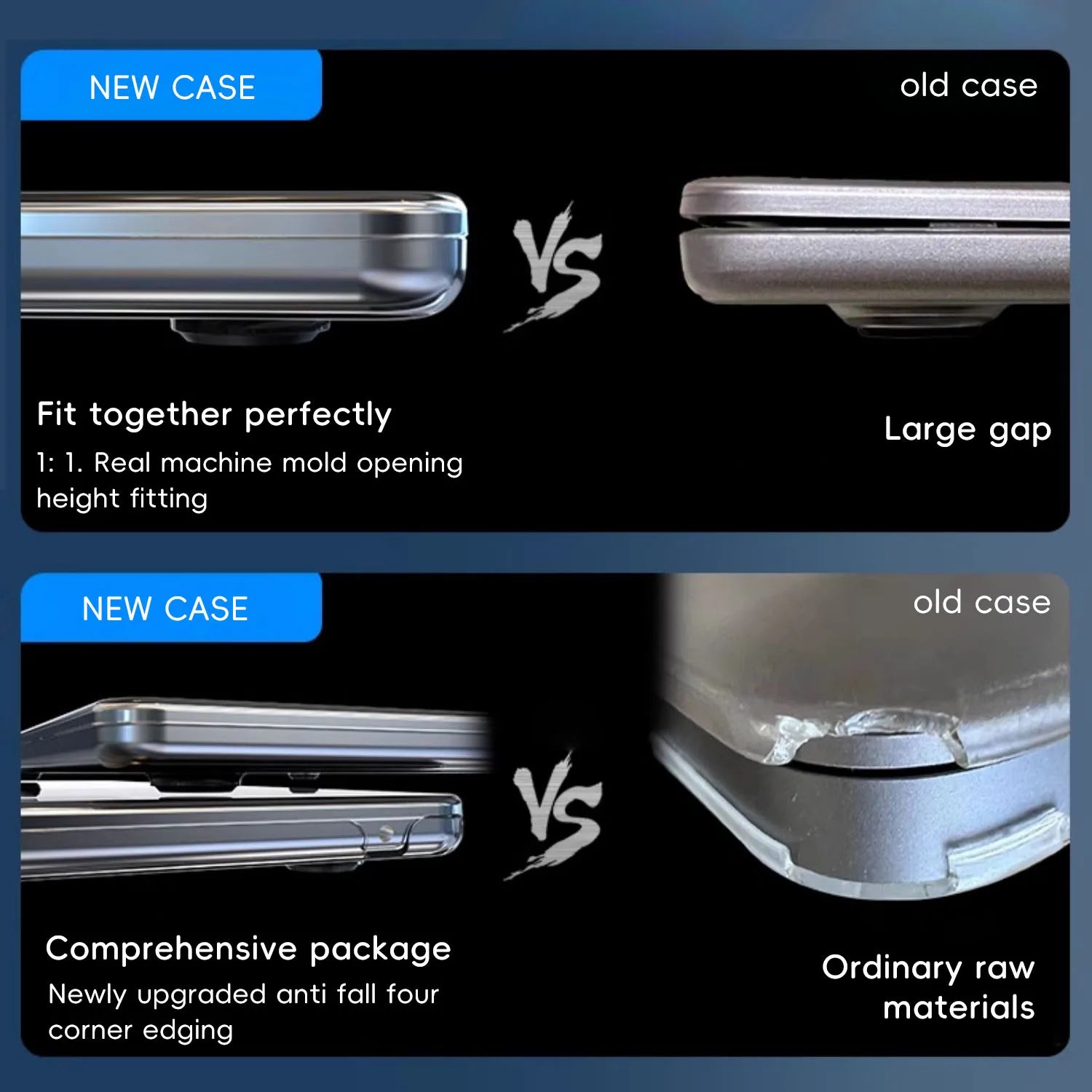 NEW CASE

old case

VS

Fit together perfectly

1: 1. Real machine mold opening height fitting

Large gap

NEW CASE

old case

VS

Comprehensive package

Newly upgraded anti fall four corner edging

Ordinary raw materials