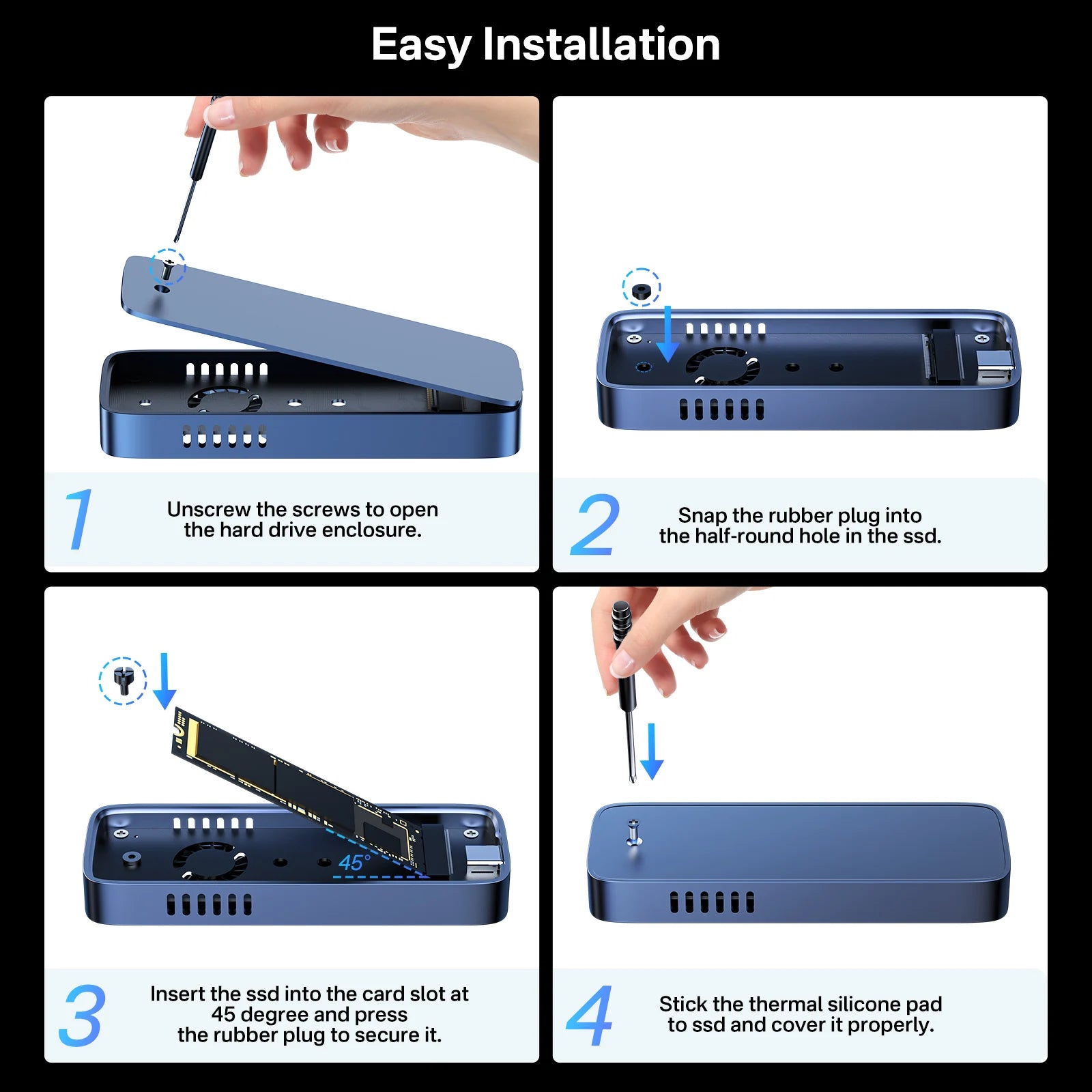 Easy Installation

1 Unscrew the screws to open the hard drive enclosure.

2 Snap the rubber plug into the half-round hole in the ssd.

45°

3 Insert the ssd into the card slot at 45 degree and press the rubber plug to secure it.

4 Stick the thermal silicone pad to ssd and cover it properly.