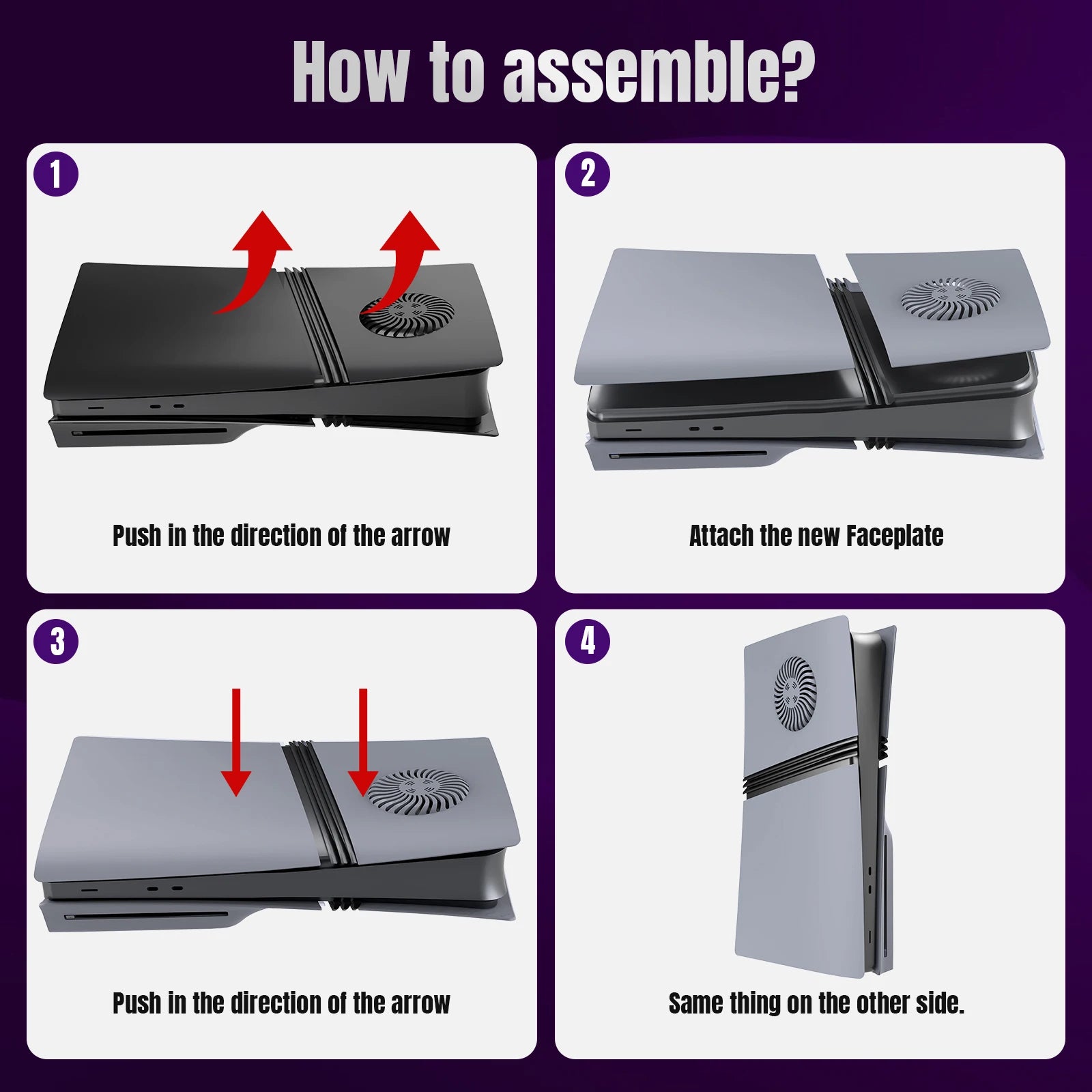 How to assemble?

1

Push in the direction of the arrow

2

Attach the new Faceplate

3

Push in the direction of the arrow

4

Same thing on the other side.