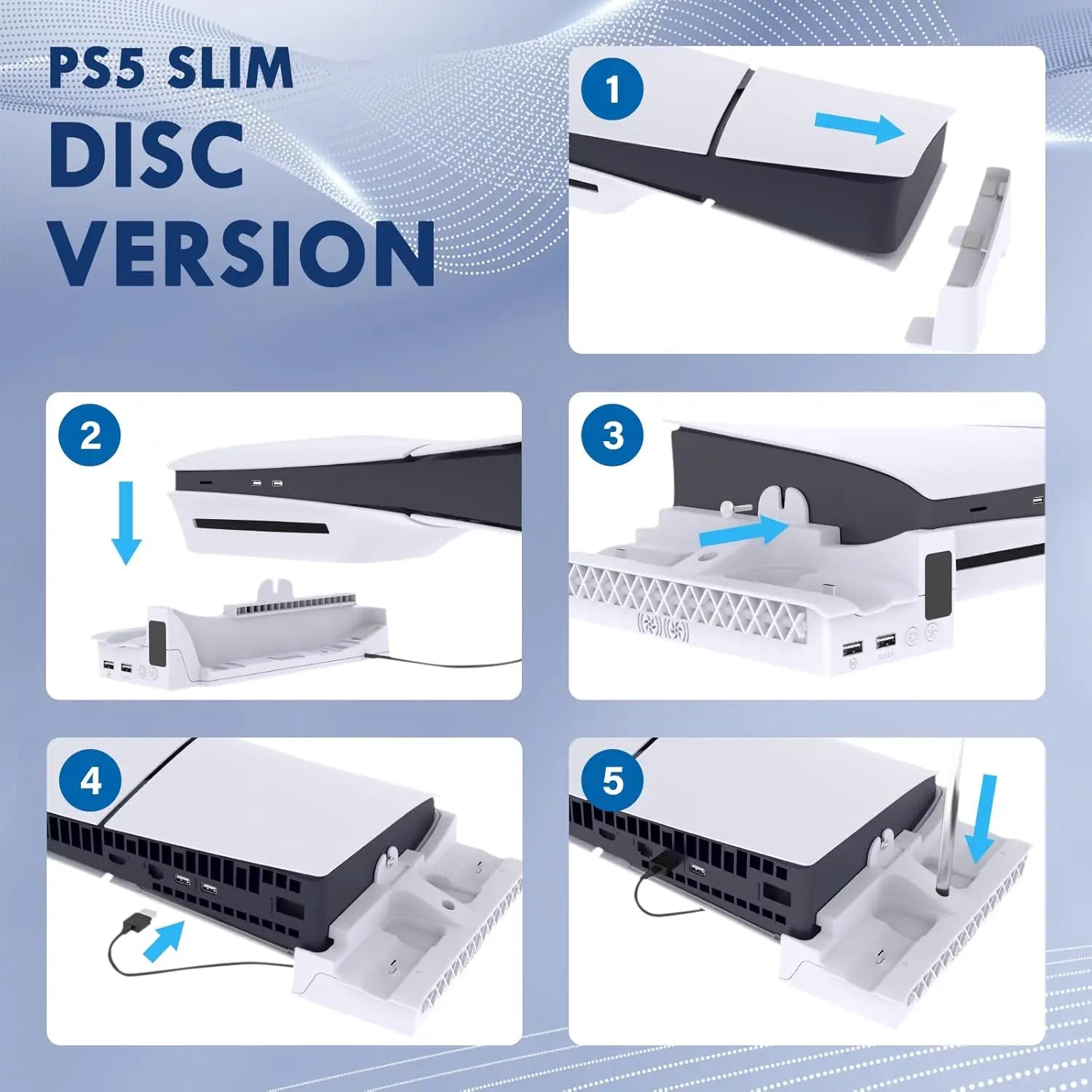 PS5 SLIM
DISC
VERSION

1

2

3

4

5