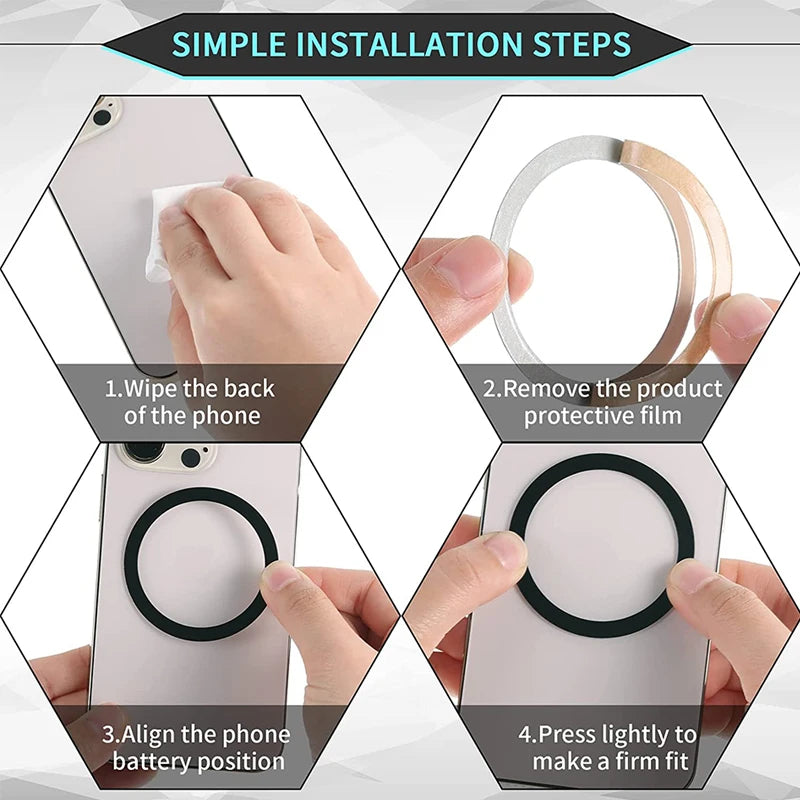 SIMPLE INSTALLATION STEPS

1.Wipe the back of the phone

2.Remove the product protective film

3.Align the phone battery position

4.Press lightly to make a firm fit