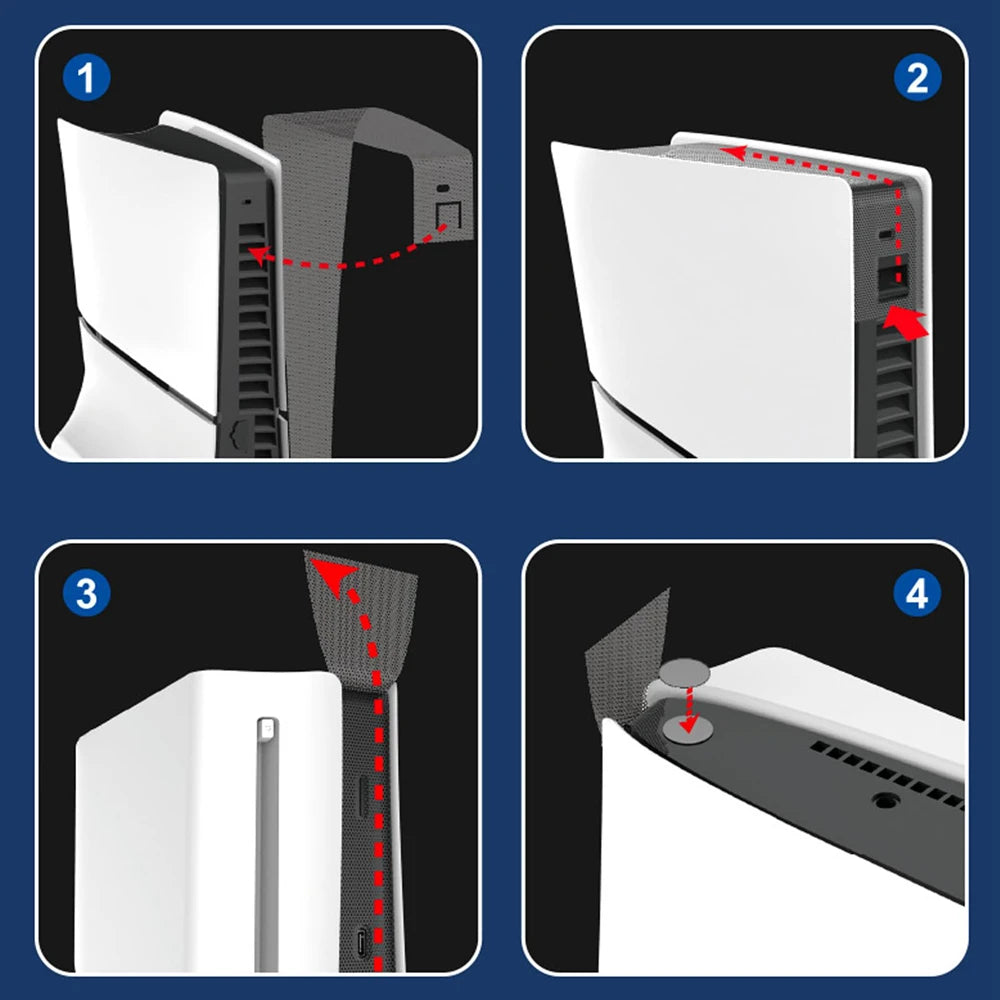 1

2

3

4