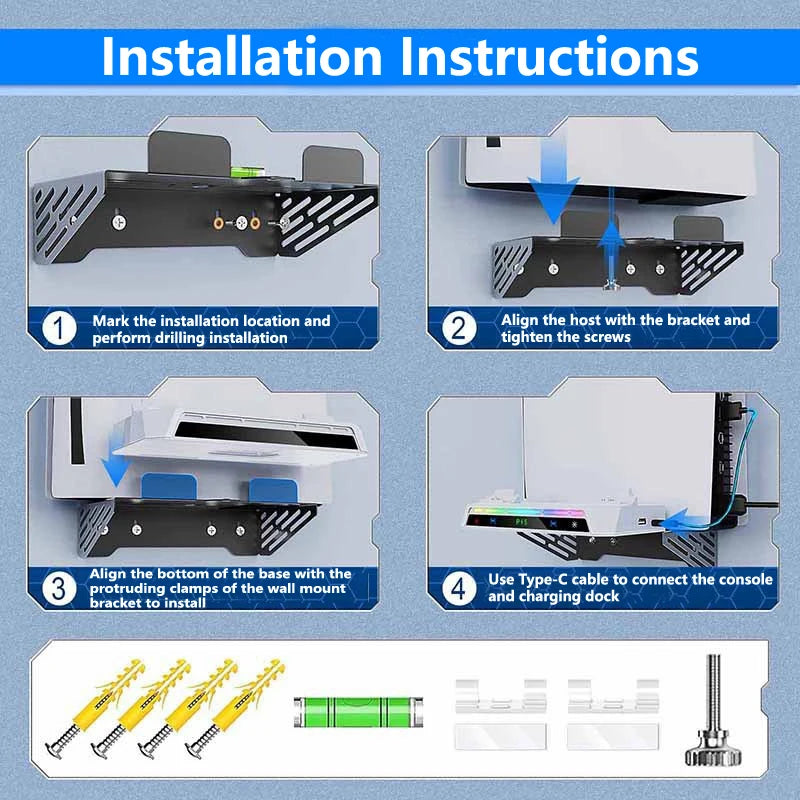 Installation Instructions

1 Mark the installation location and perform drilling installation

2 Align the host with the bracket and tighten the screws

3 Align the bottom of the base with the protruding clamps of the wall mount bracket to install

4 Use Type-C cable to connect the console and charging dock