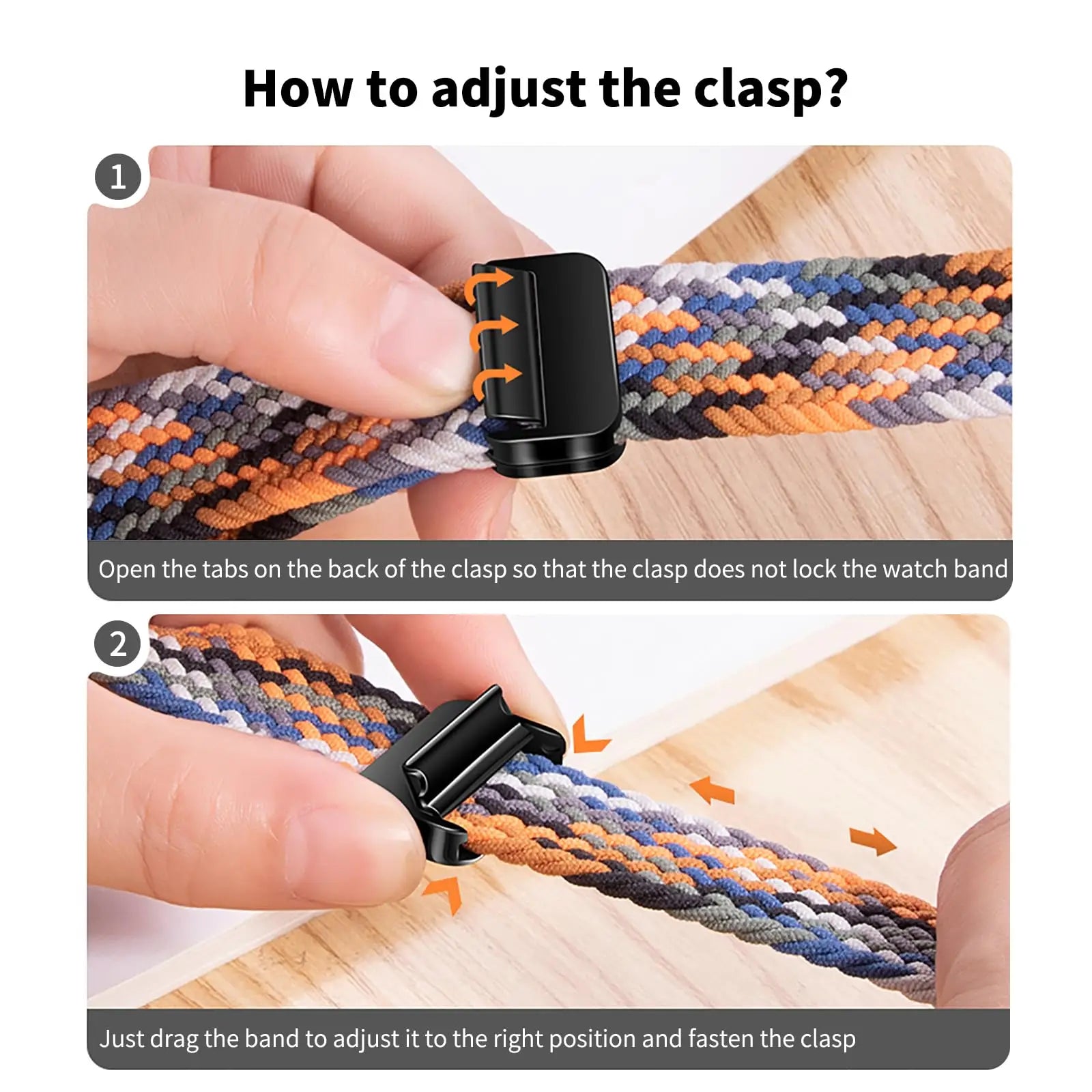 How to adjust the clasp?

1

Open the tabs on the back of the clasp so that the clasp does not lock the watch band

2

Just drag the band to adjust it to the right position and fasten the clasp