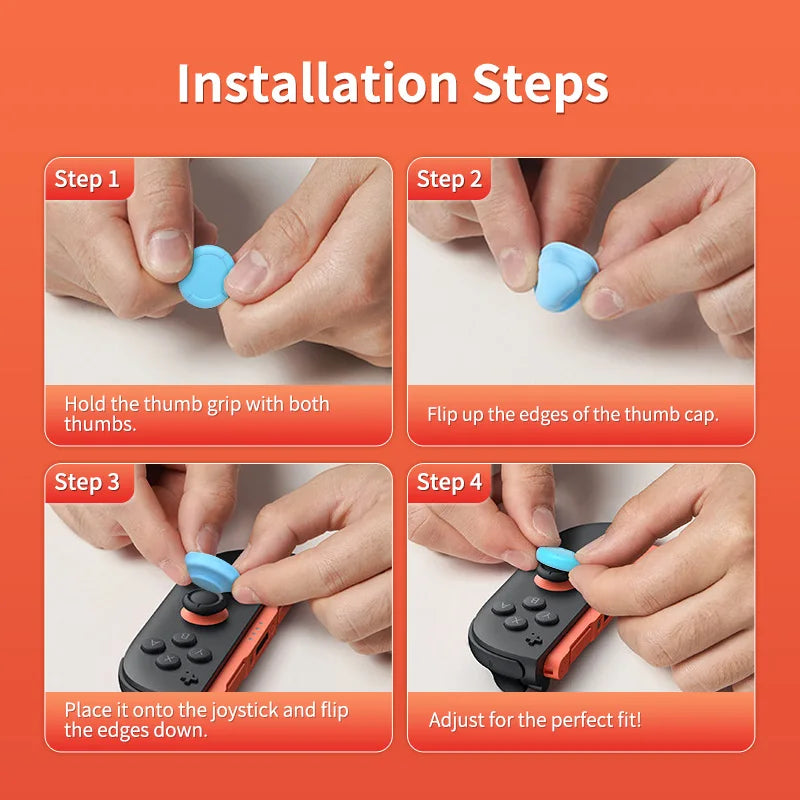 Installation Steps

Step 1

Hold the thumb grip with both thumbs.

Step 2

Flip up the edges of the thumb cap.

Step 3

Place it onto the joystick and flip the edges down.

Step 4

Adjust for the perfect fit!