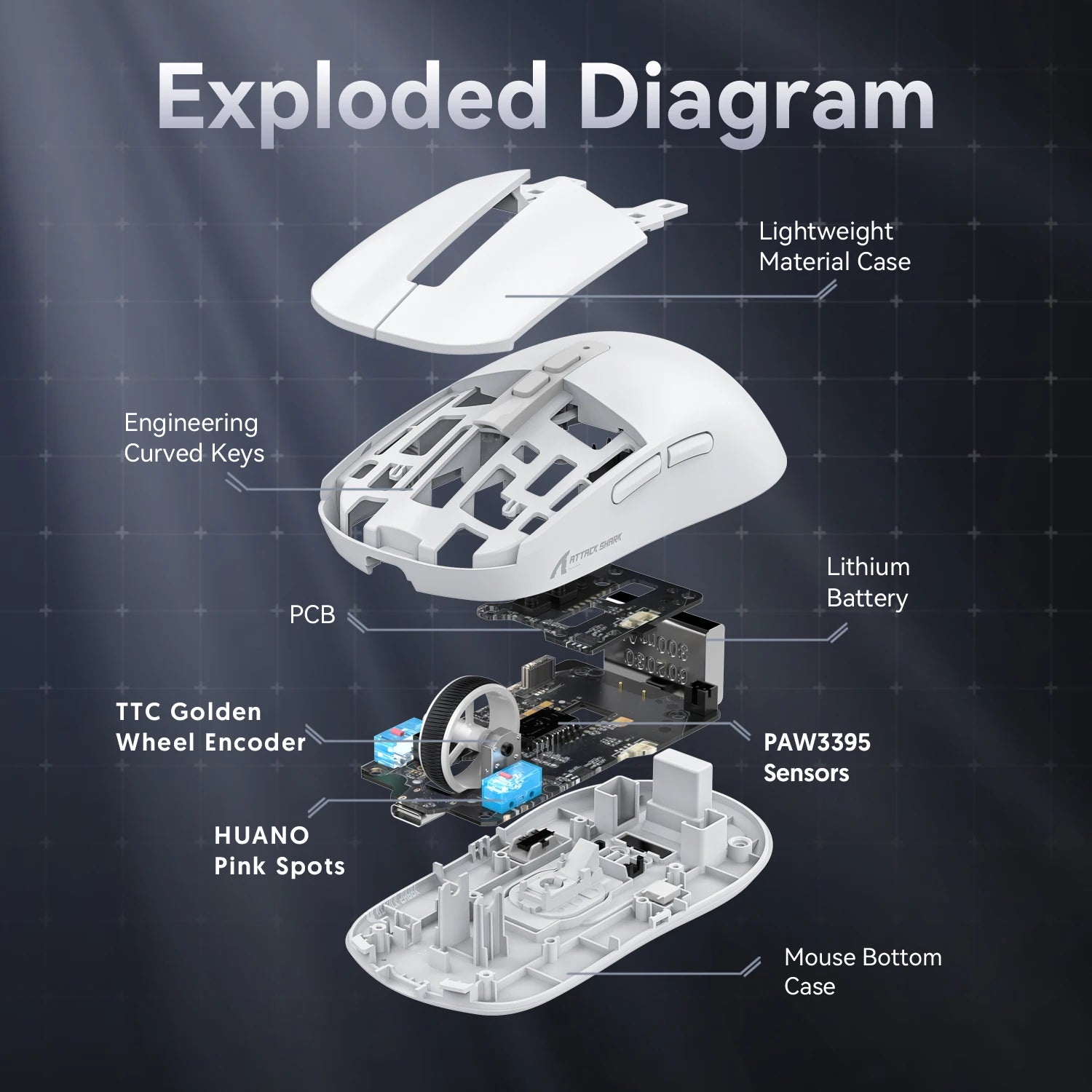 Exploded Diagram

Lightweight Material Case

Engineering Curved Keys

ATTACK SHARK

Lithium Battery

PCB

TTC Golden Wheel Encoder

PAW3395 Sensors

HUANO Pink Spots

Mouse Bottom Case