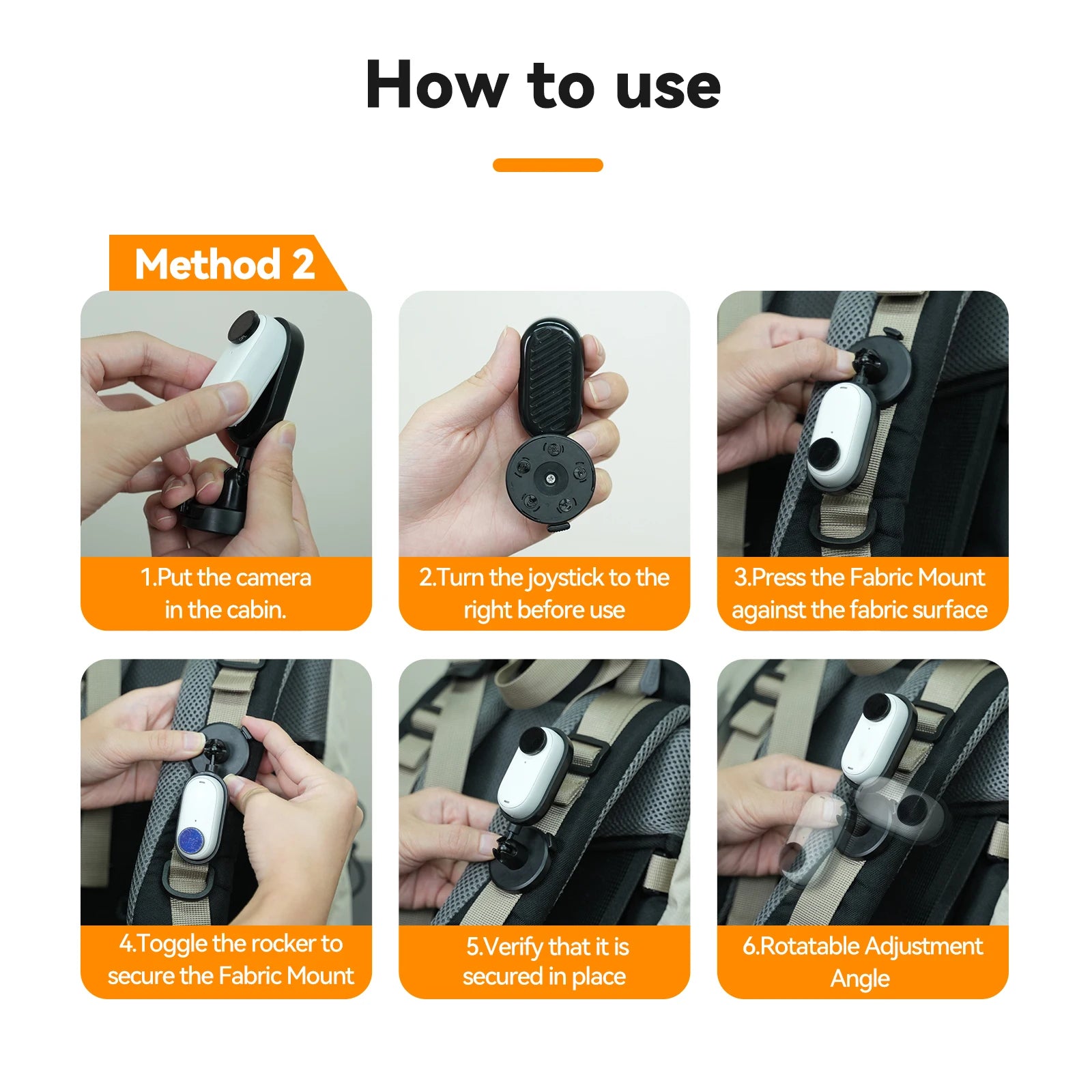 How to use

Method 2

1.Put the camera in the cabin.

2.Turn the joystick to the right before use

3.Press the Fabric Mount against the fabric surface

4.Toggle the rocker to secure the Fabric Mount

5.Verify that it is secured in place

6.Rotatable Adjustment Angle