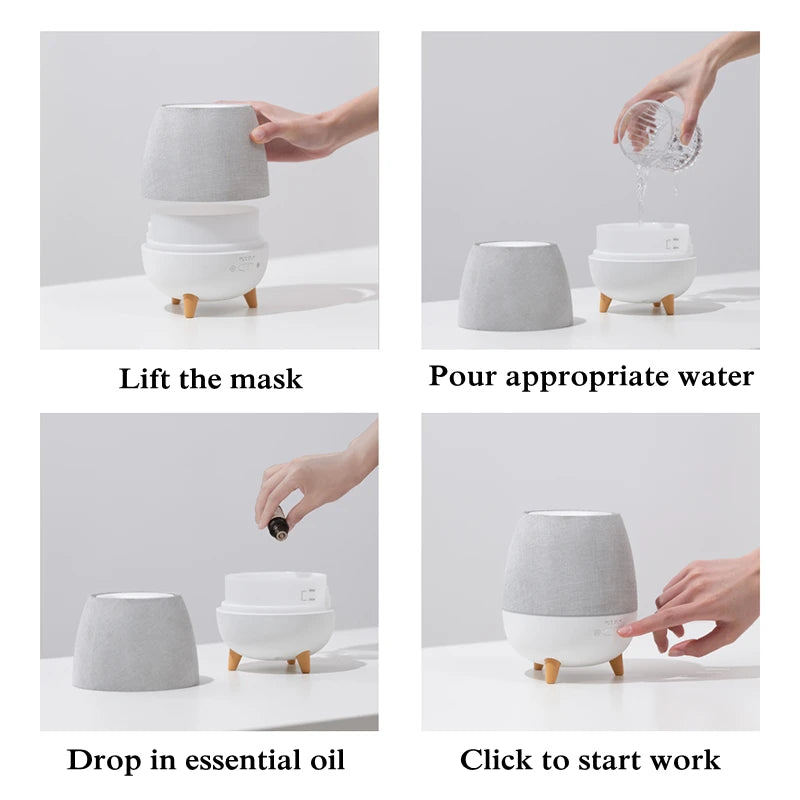 Lift the mask

Pour appropriate water

Drop in essential oil

Click to start work