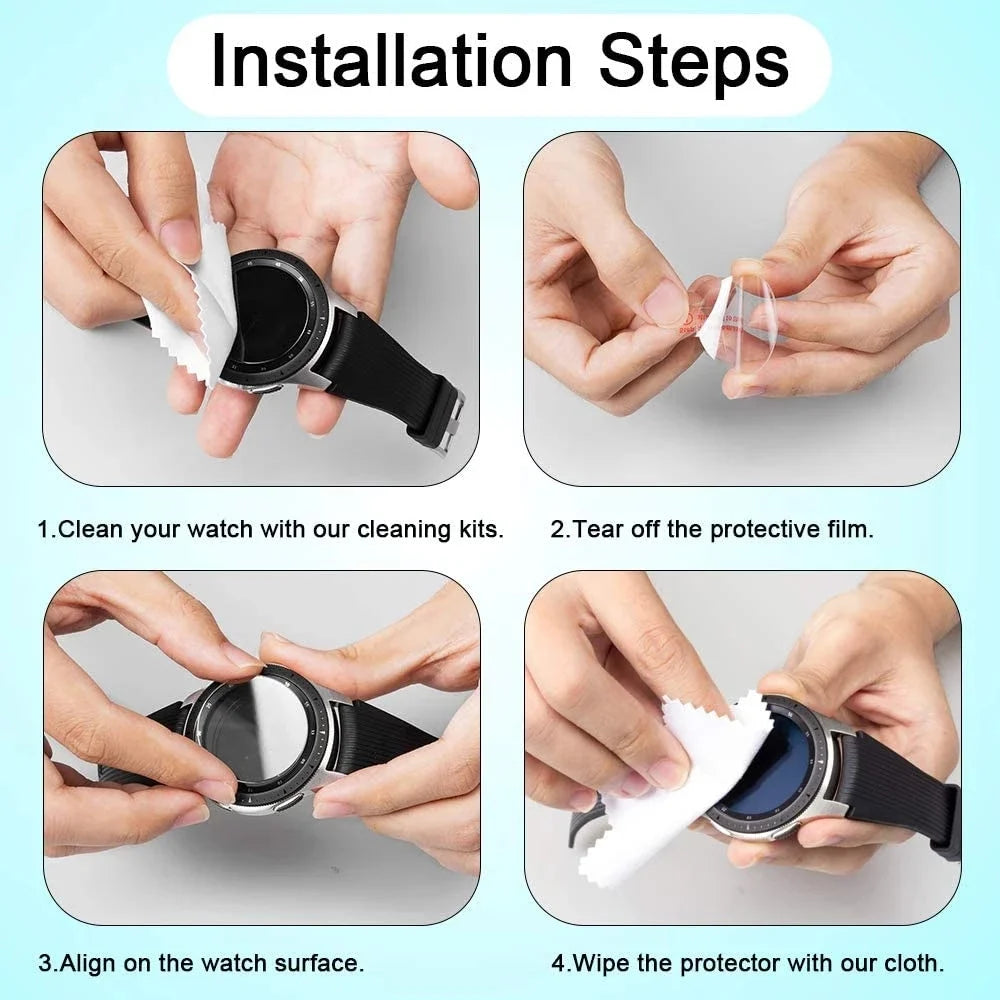 Installation Steps

1.Clean your watch with our cleaning kits.

2.Tear off the protective film.

3.Align on the watch surface.

4.Wipe the protector with our cloth.