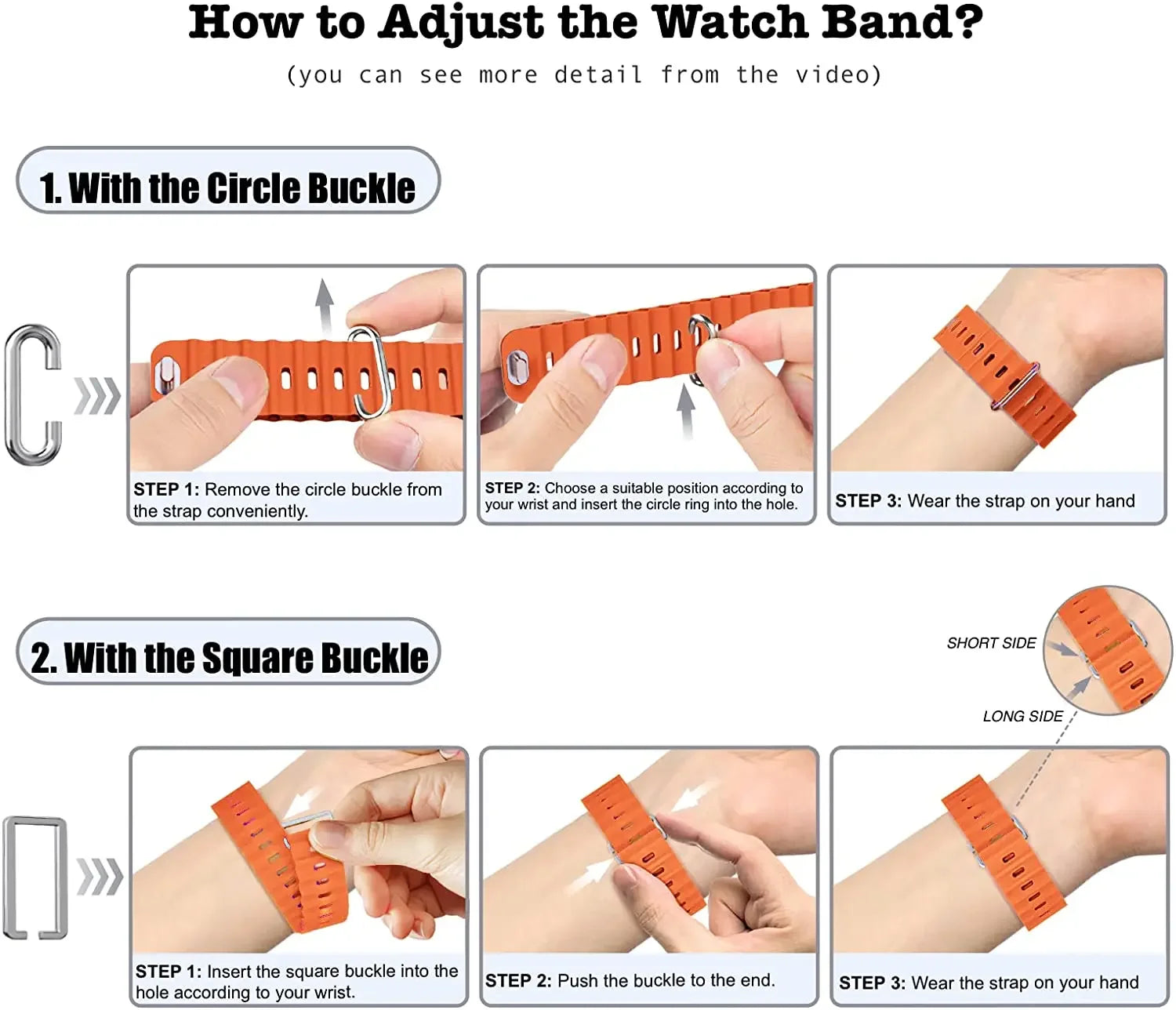 How to Adjust the Watch Band?
(you can see more detail from the video)

1. With the Circle Buckle

STEP 1: Remove the circle buckle from the strap conveniently.

STEP 2: Choose a suitable position according to your wrist and insert the circle ring into the hole.

STEP 3: Wear the strap on your hand

2. With the Square Buckle

SHORT SIDE

LONG SIDE

STEP 1: Insert the square buckle into the hole according to your wrist.

STEP 2: Push the buckle to the end.

STEP 3: Wear the strap on your hand