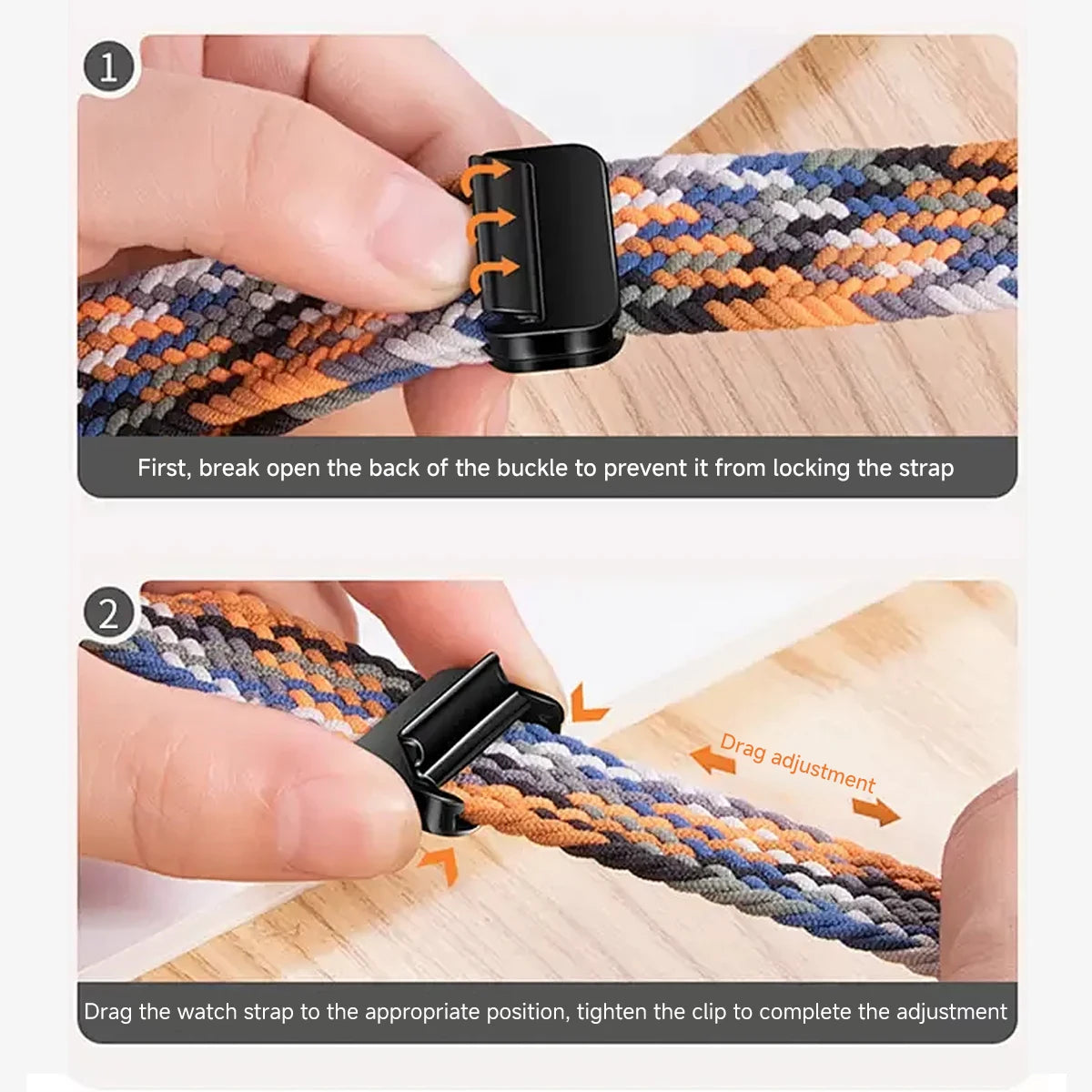 1

First, break open the back of the buckle to prevent it from locking the strap

2

Drag adjustment

Drag the watch strap to the appropriate position, tighten the clip to complete the adjustment