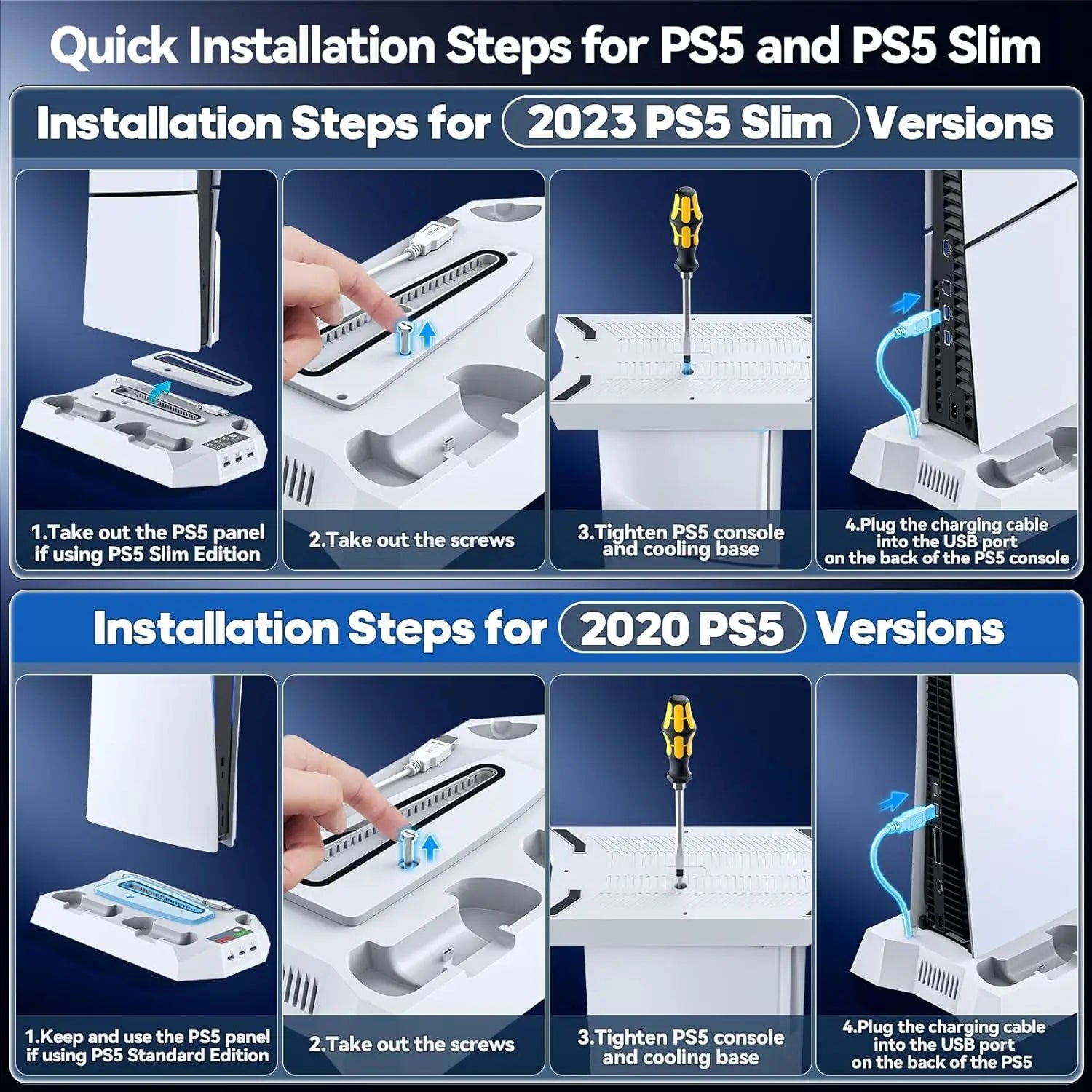 Quick Installation Steps for PS5 and PS5 Slim

Installation Steps for 2023 PS5 Slim Versions

1.Take out the PS5 panel if using PS5 Slim Edition

2.Take out the screws

3.Tighten PS5 console and cooling base

4.Plug the charging cable into the USB port on the back of the PS5 console

Installation Steps for 2020 PS5 Versions

1.Keep and use the PS5 panel if using PS5 Standard Edition

2.Take out the screws

3.Tighten PS5 console and cooling base

4.Plug the charging cable into the USB port on the back of the PS5