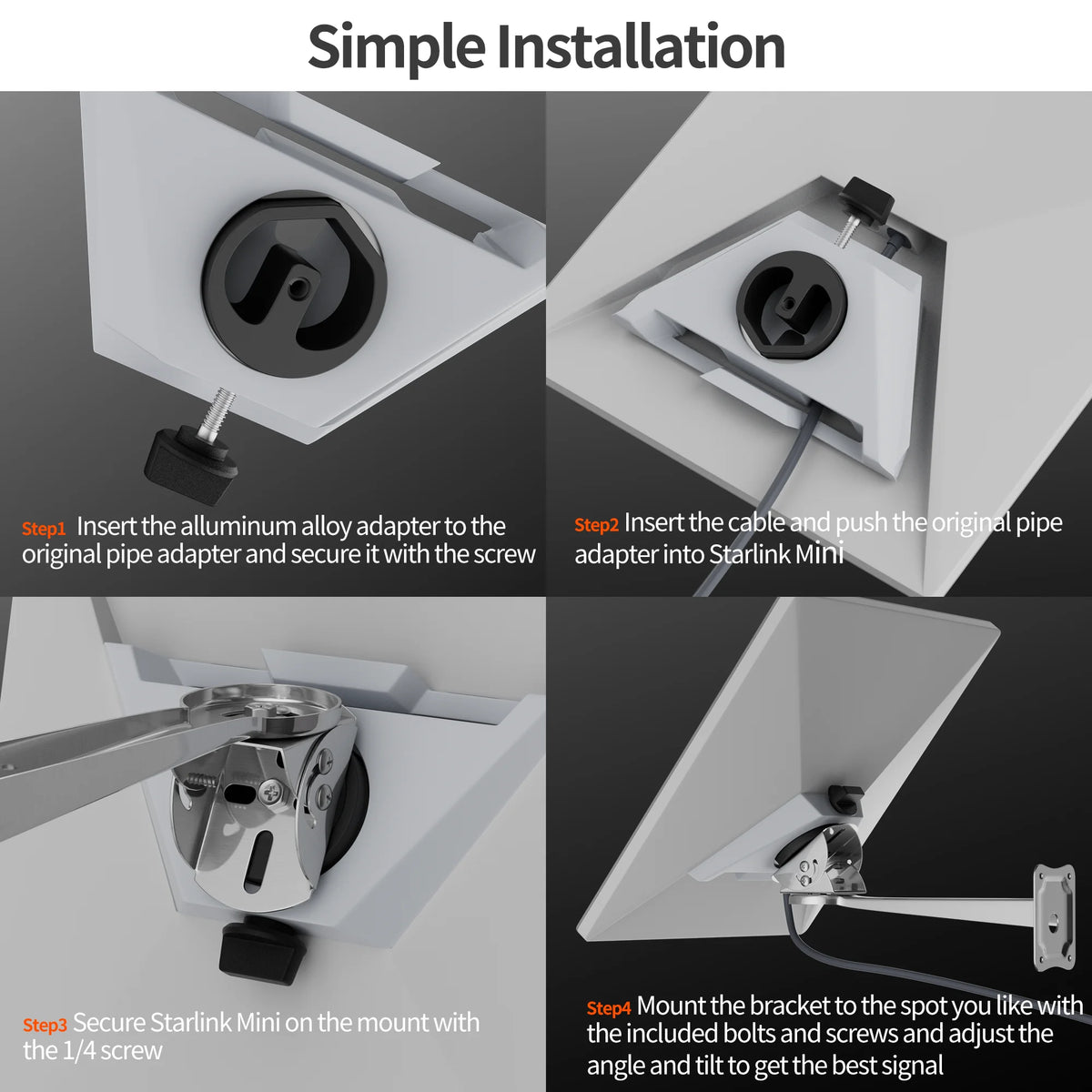 Simple Installation

Step1 Insert the alluminum alloy adapter to the original pipe adapter and secure it with the screw

Step2 Insert the cable and push the original pipe adapter into Starlink Mini

Step3 Secure Starlink Mini on the mount with the 1/4 screw

Step4 Mount the bracket to the spot you like with the included bolts and screws and adjust the angle and tilt to get the best signal