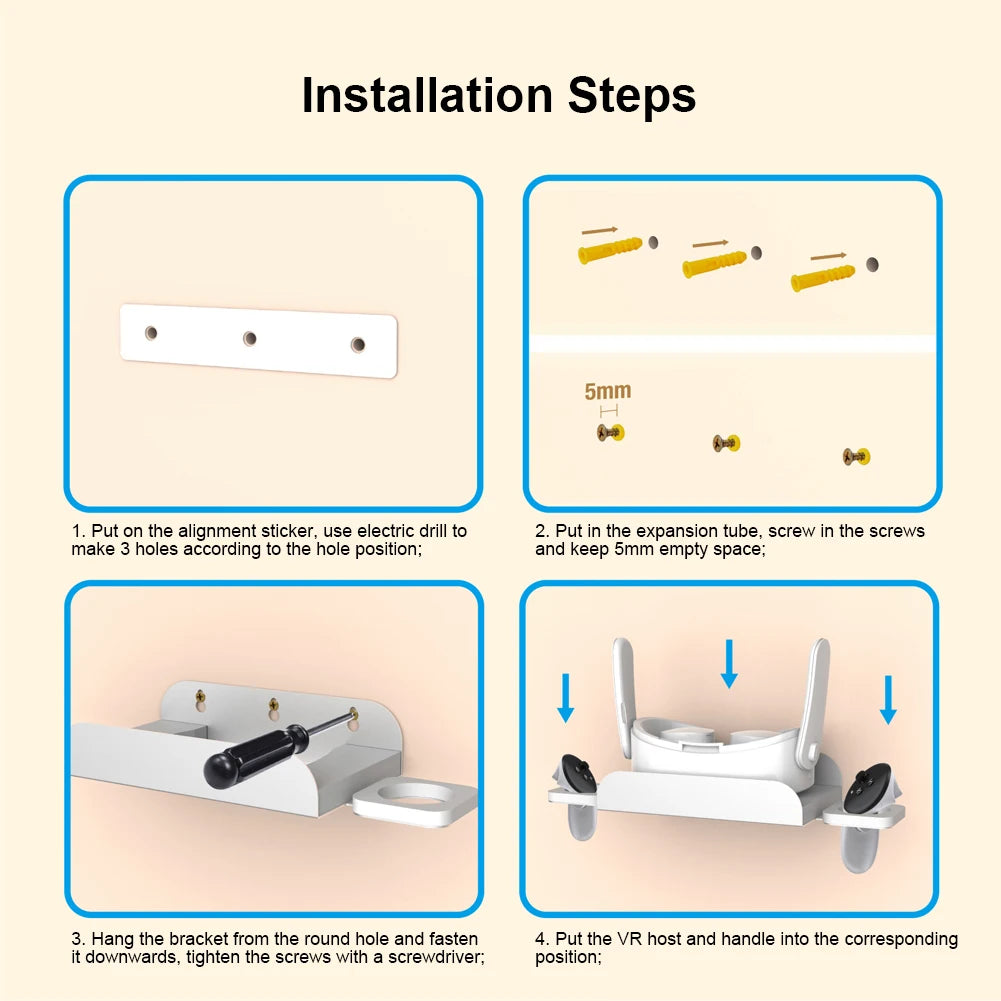 Installation Steps

5mm

1. Put on the alignment sticker, use electric drill to make 3 holes according to the hole position;

2. Put in the expansion tube, screw in the screws and keep 5mm empty space;

3. Hang the bracket from the round hole and fasten it downwards, tighten the screws with a screwdriver;

4. Put the VR host and handle into the corresponding position;