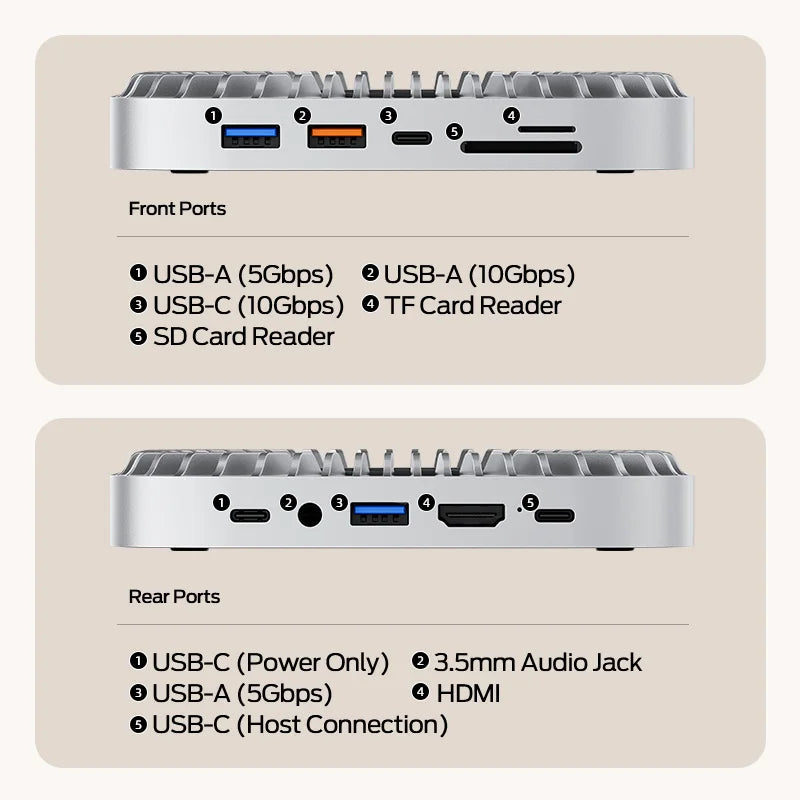 ❶ ❷ ❸ ❹ ❺

Front Ports

❶ USB-A (5Gbps) ❷ USB-A (10Gbps)
❸ USB-C (10Gbps) ❹ TF Card Reader
❺ SD Card Reader

❶ ❷ ❸ ❹ ❺

Rear Ports

❶ USB-C (Power Only) ❷ 3.5mm Audio Jack
❸ USB-A (5Gbps) ❹ HDMI
❺ USB-C (Host Connection)