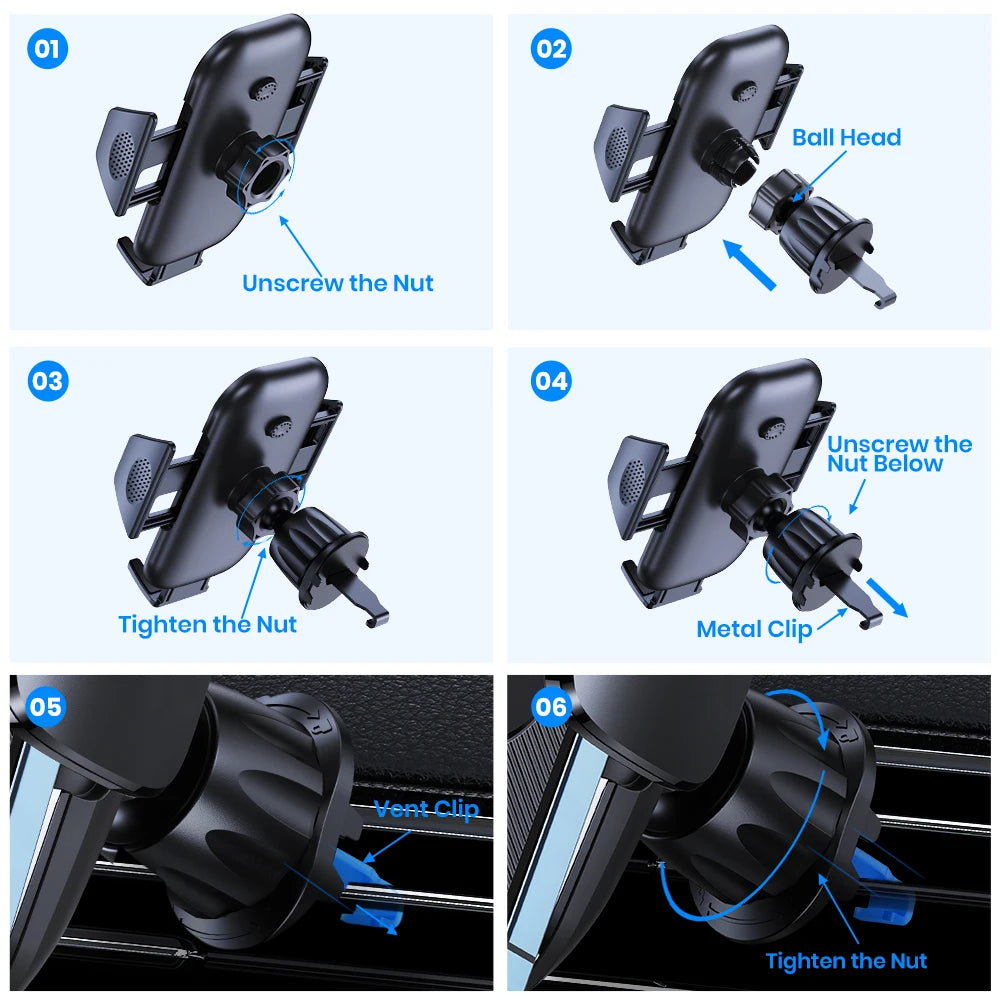 01
Unscrew the Nut

02
Ball Head

03
Tighten the Nut

04
Unscrew the Nut Below
Metal Clip

05
Vent Clip

06
Tighten the Nut