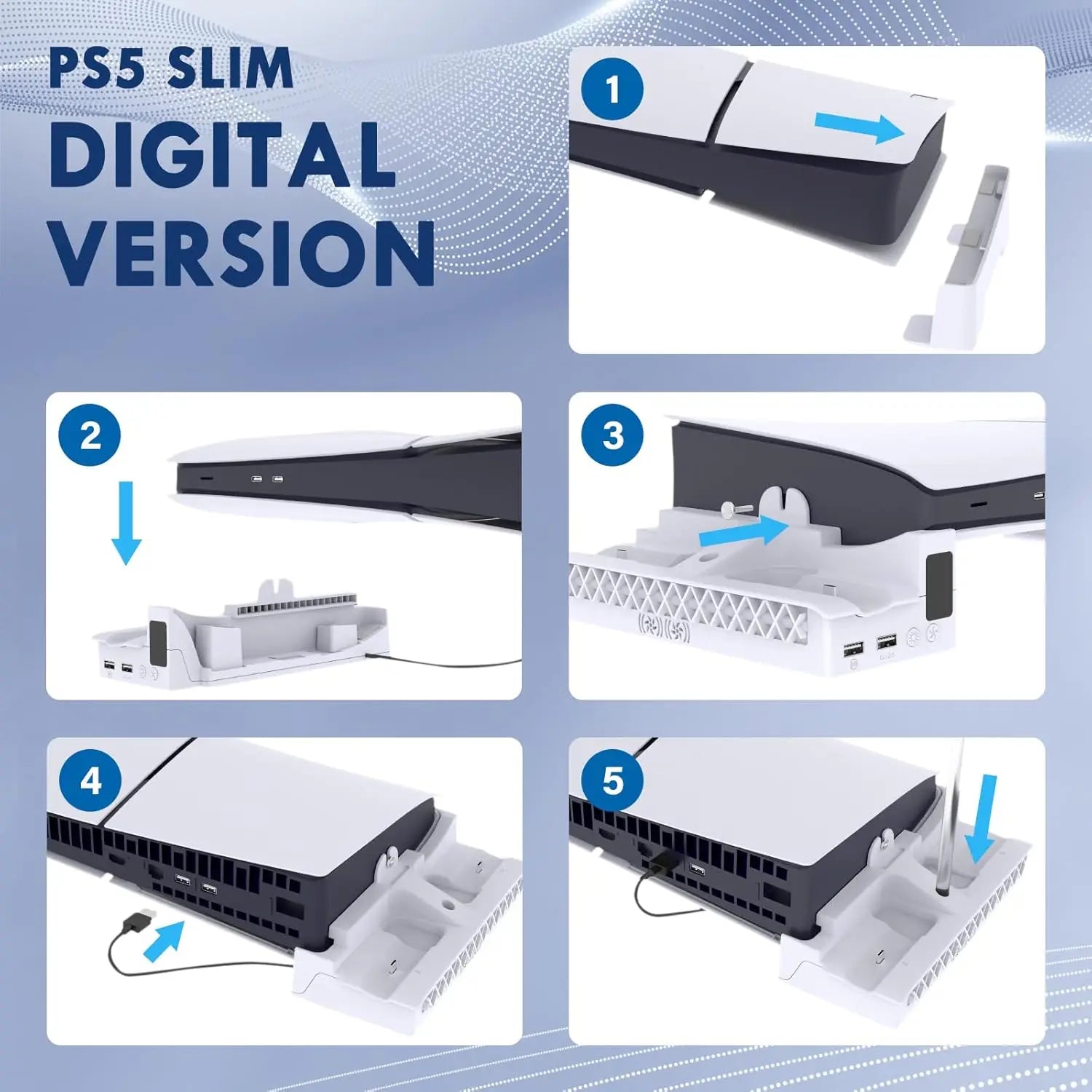 PS5 SLIM
DIGITAL
VERSION

1

2

3

4

5