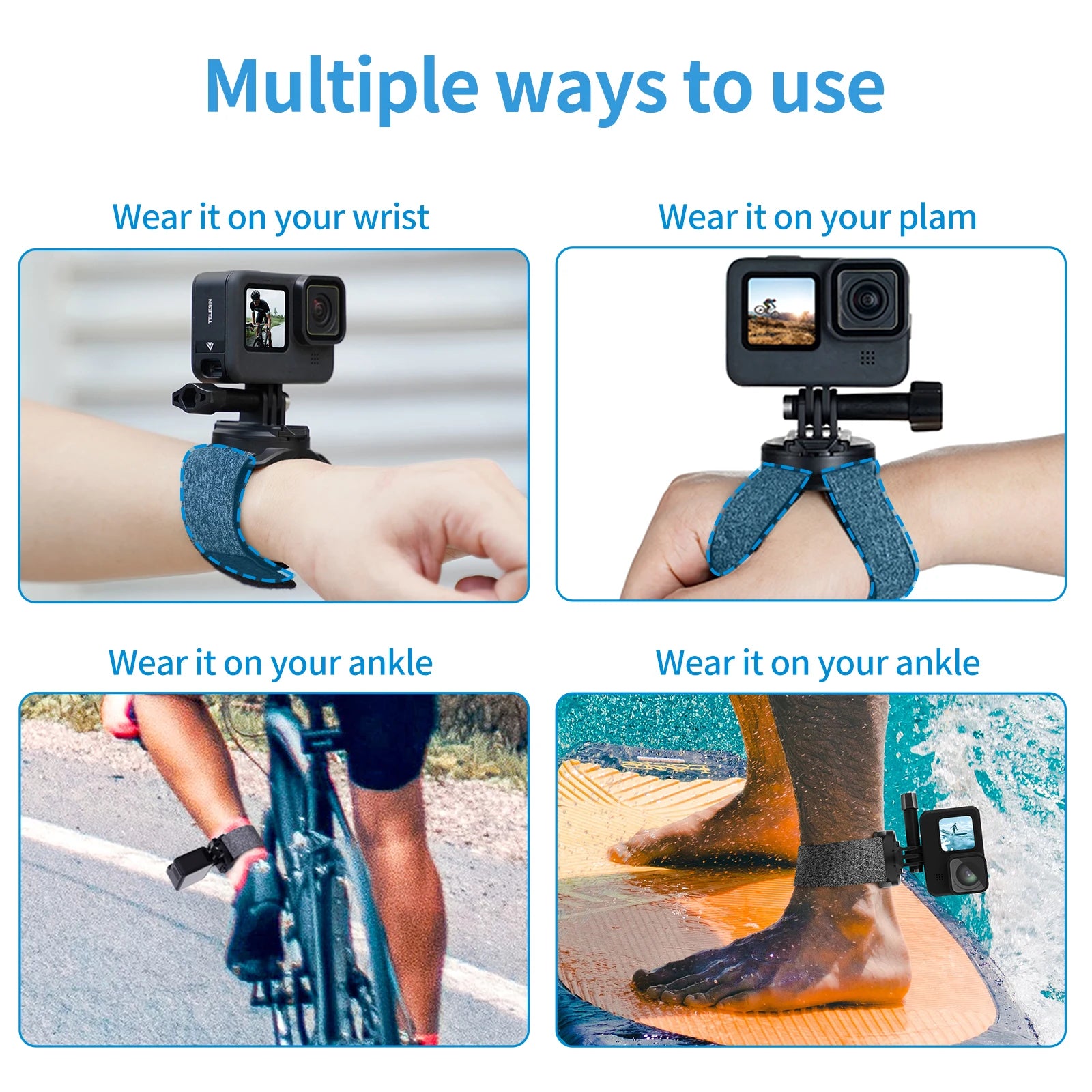 Multiple ways to use

Wear it on your wrist

TELESIN

Wear it on your plam

Wear it on your ankle

Wear it on your ankle