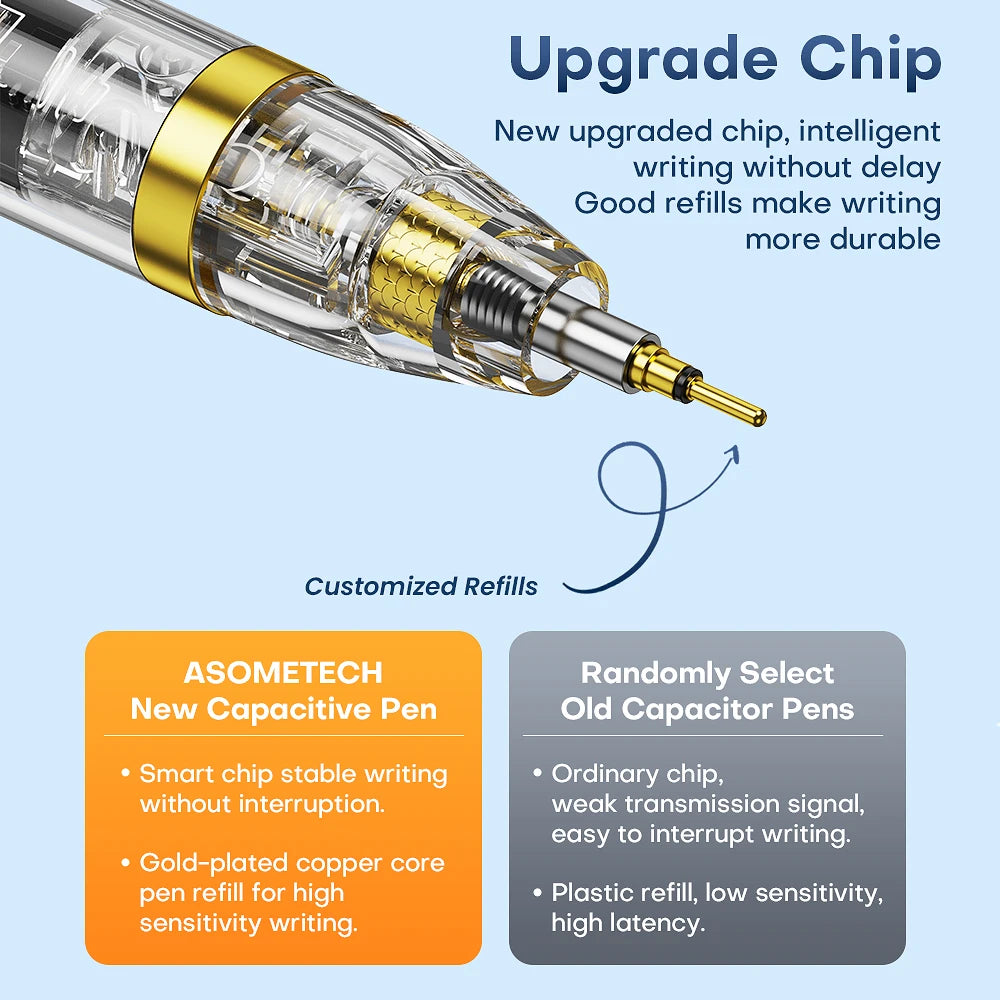 Upgrade Chip

New upgraded chip, intelligent writing without delay
Good refills make writing more durable

Customized Refills

ASOMETECH
New Capacitive Pen

• Smart chip stable writing without interruption.

• Gold-plated copper core pen refill for high sensitivity writing.

Randomly Select
Old Capacitor Pens

• Ordinary chip, weak transmission signal, easy to interrupt writing.

• Plastic refill, low sensitivity, high latency.