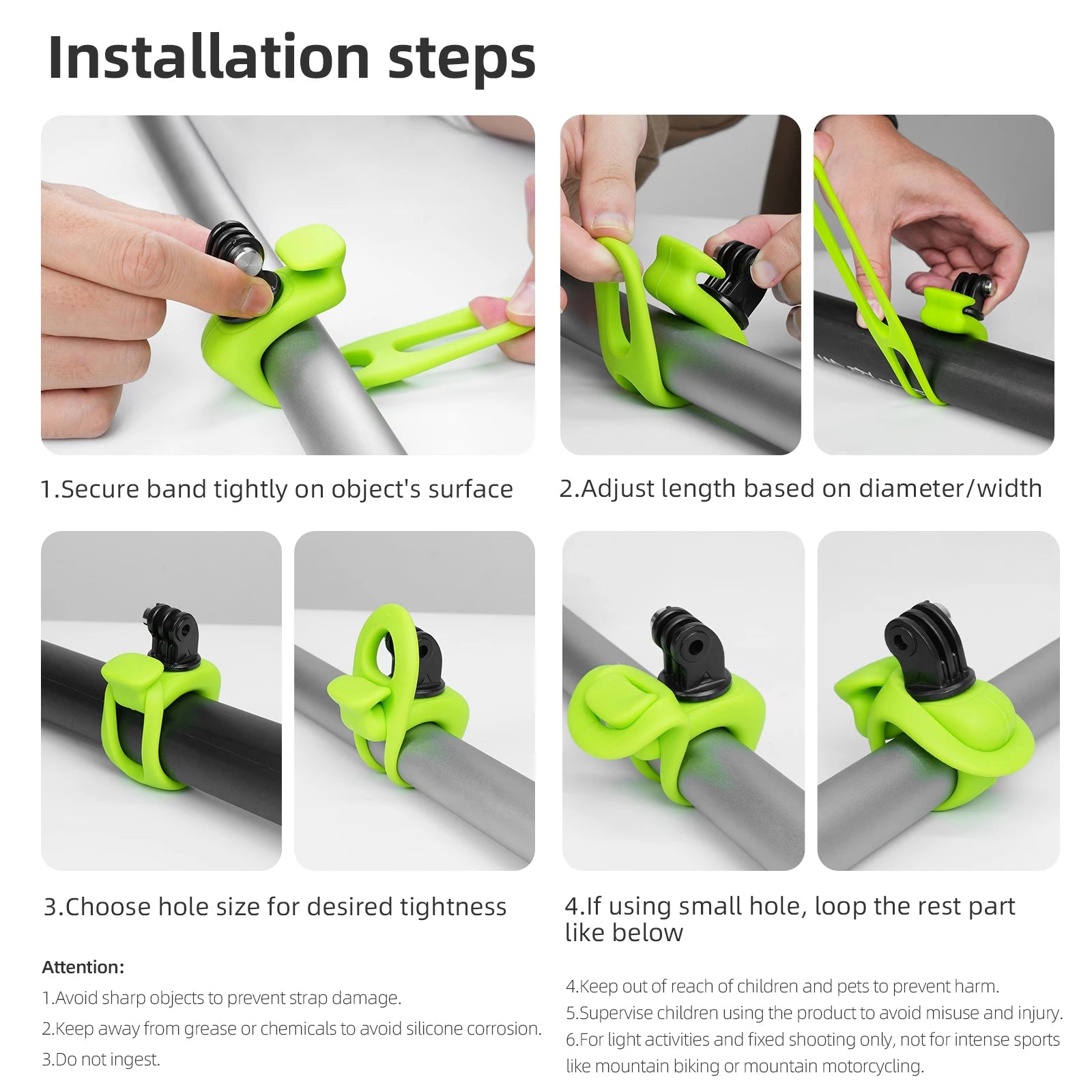 Installation steps

1.Secure band tightly on object's surface

2.Adjust length based on diameter/width

3.Choose hole size for desired tightness

4.If using small hole, loop the rest part like below

Attention:

1.Avoid sharp objects to prevent strap damage.

2.Keep away from grease or chemicals to avoid silicone corrosion.

3.Do not ingest.

4.Keep out of reach of children and pets to prevent harm.

5.Supervise children using the product to avoid misuse and injury.

6.For light activities and fixed shooting only, not for intense sports like mountain biking or mountain motorcycling.