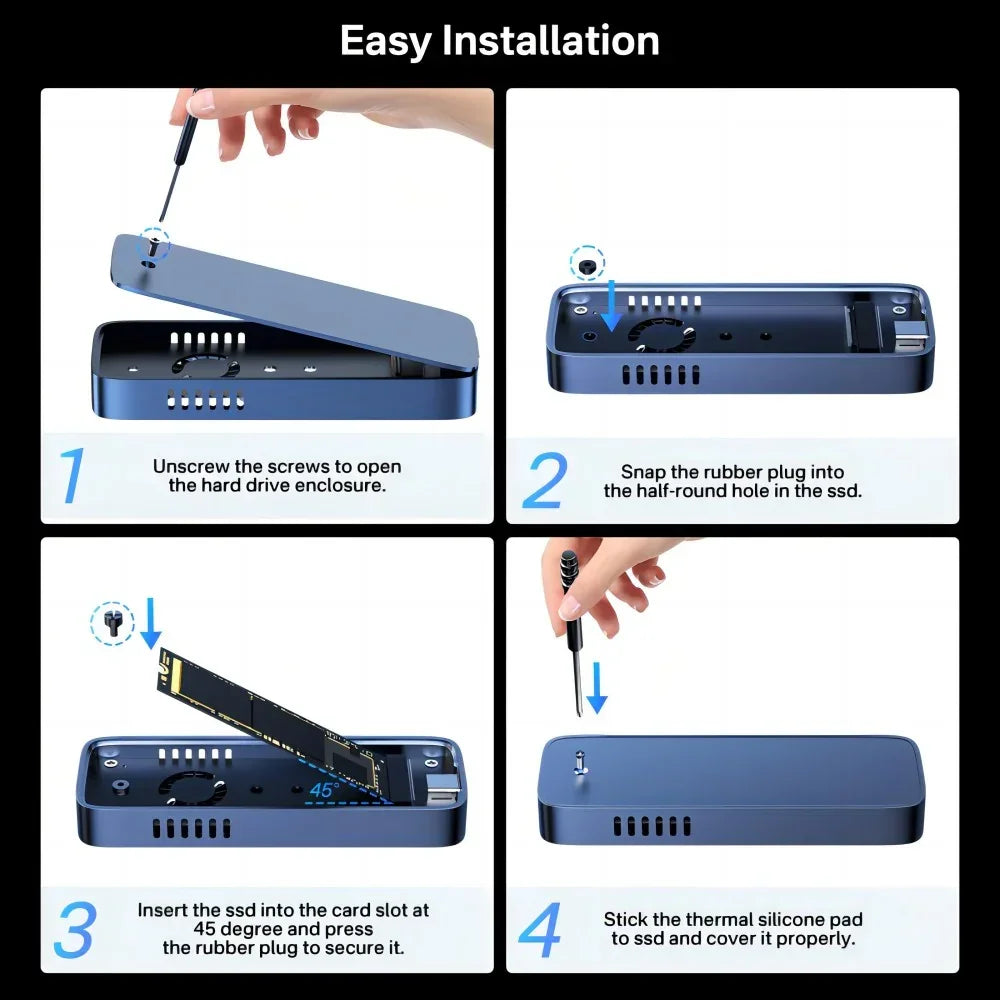 Easy Installation

1 Unscrew the screws to open the hard drive enclosure.

2 Snap the rubber plug into the half-round hole in the ssd.

45°

3 Insert the ssd into the card slot at 45 degree and press the rubber plug to secure it.

4 Stick the thermal silicone pad to ssd and cover it properly.